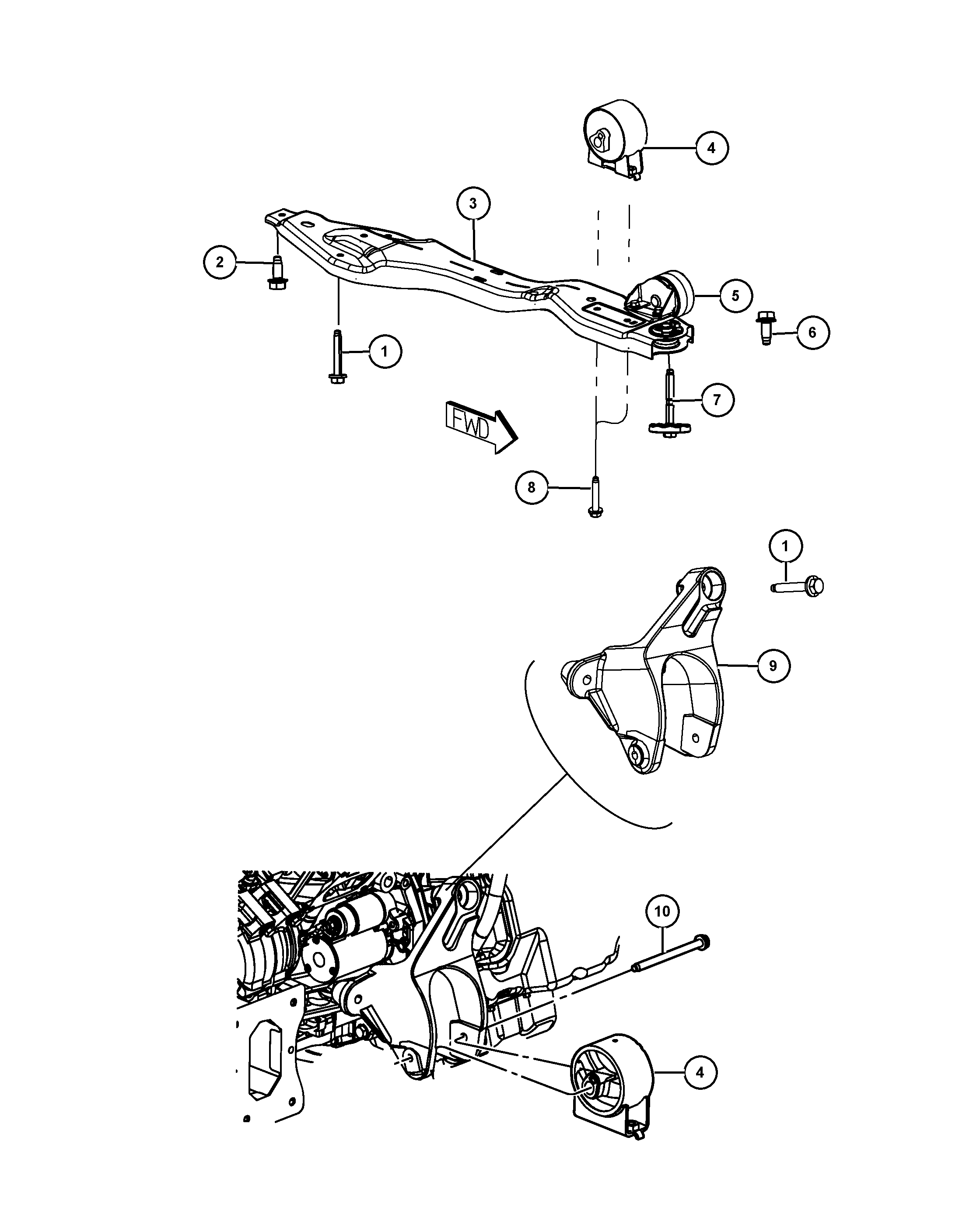 4
3
2
5
6
1
7
FWD
8
1
9
10
4