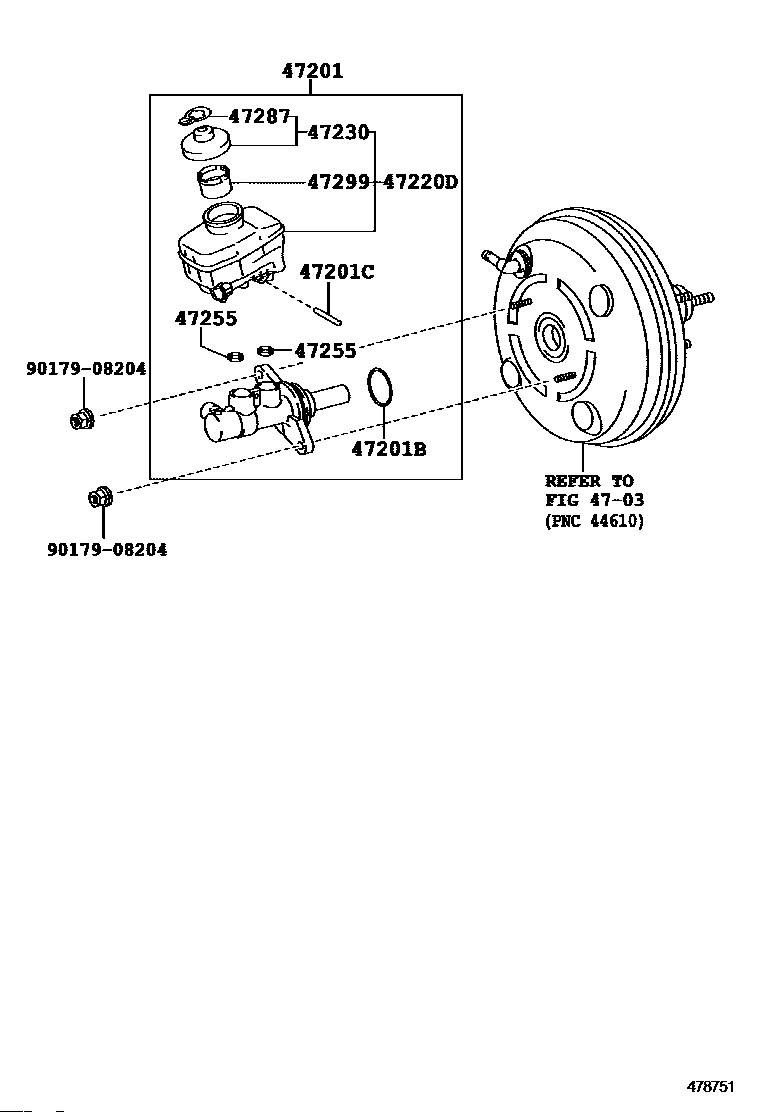 47201
47287
47230
47299
47220D
47201C
47255
47255
90179-08204
47201B
90179-08204
REFER TO
FIG 47-03
(PNC 44610)
478751