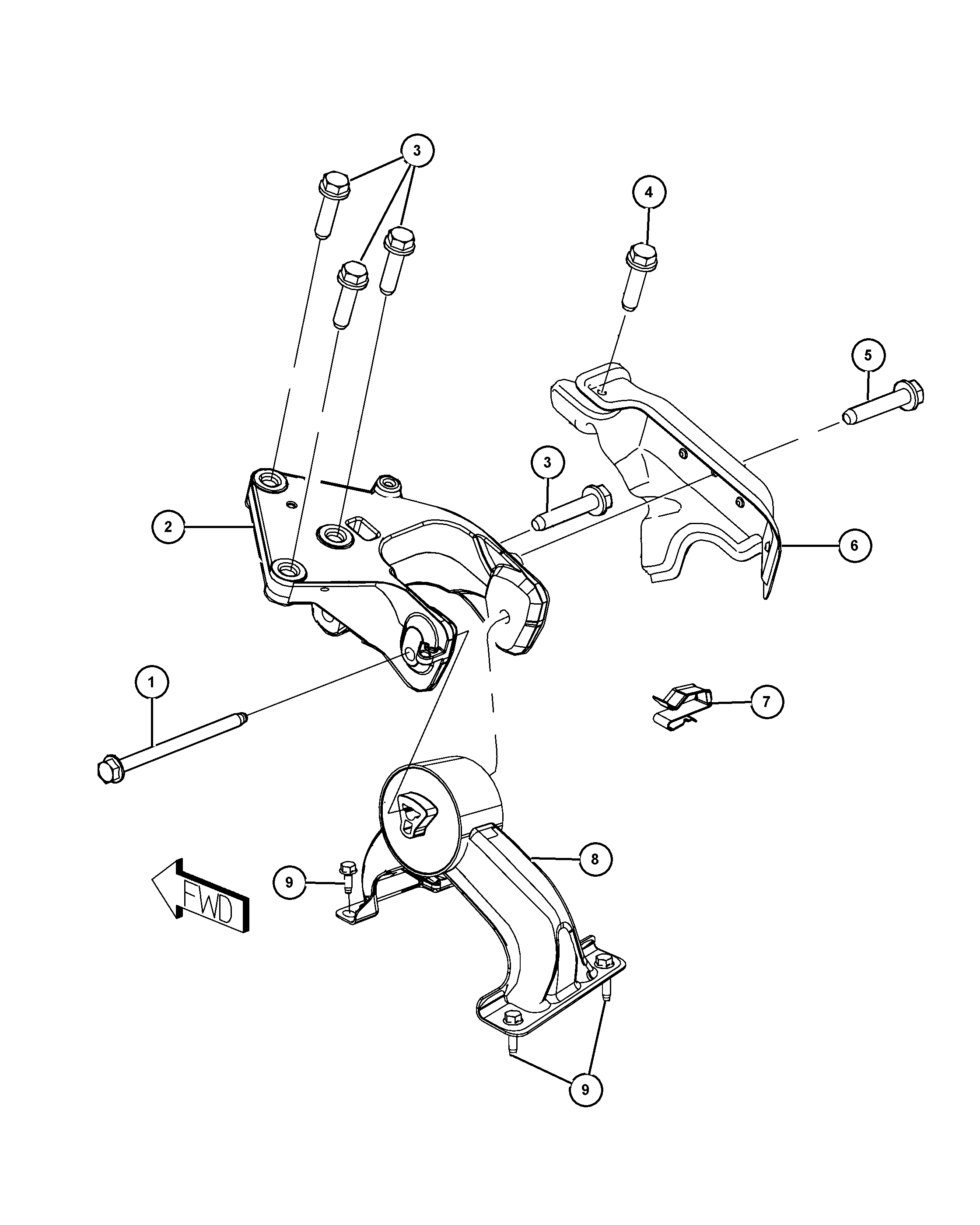 3
4
5
3
2
6
1
7
8
9
FWD
9