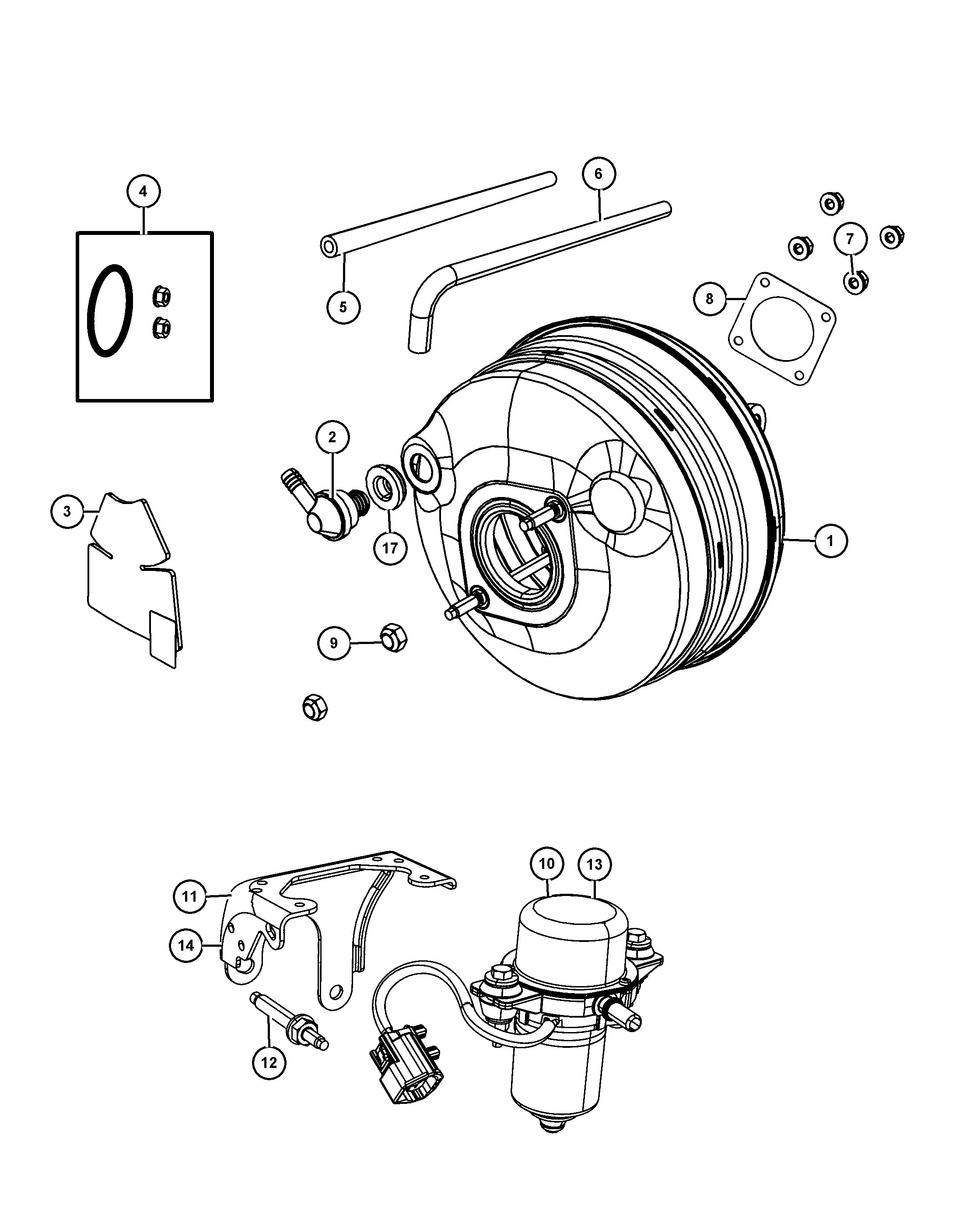 4
6
7
5
8
2
3
17
1
9
10
13
11
14
12