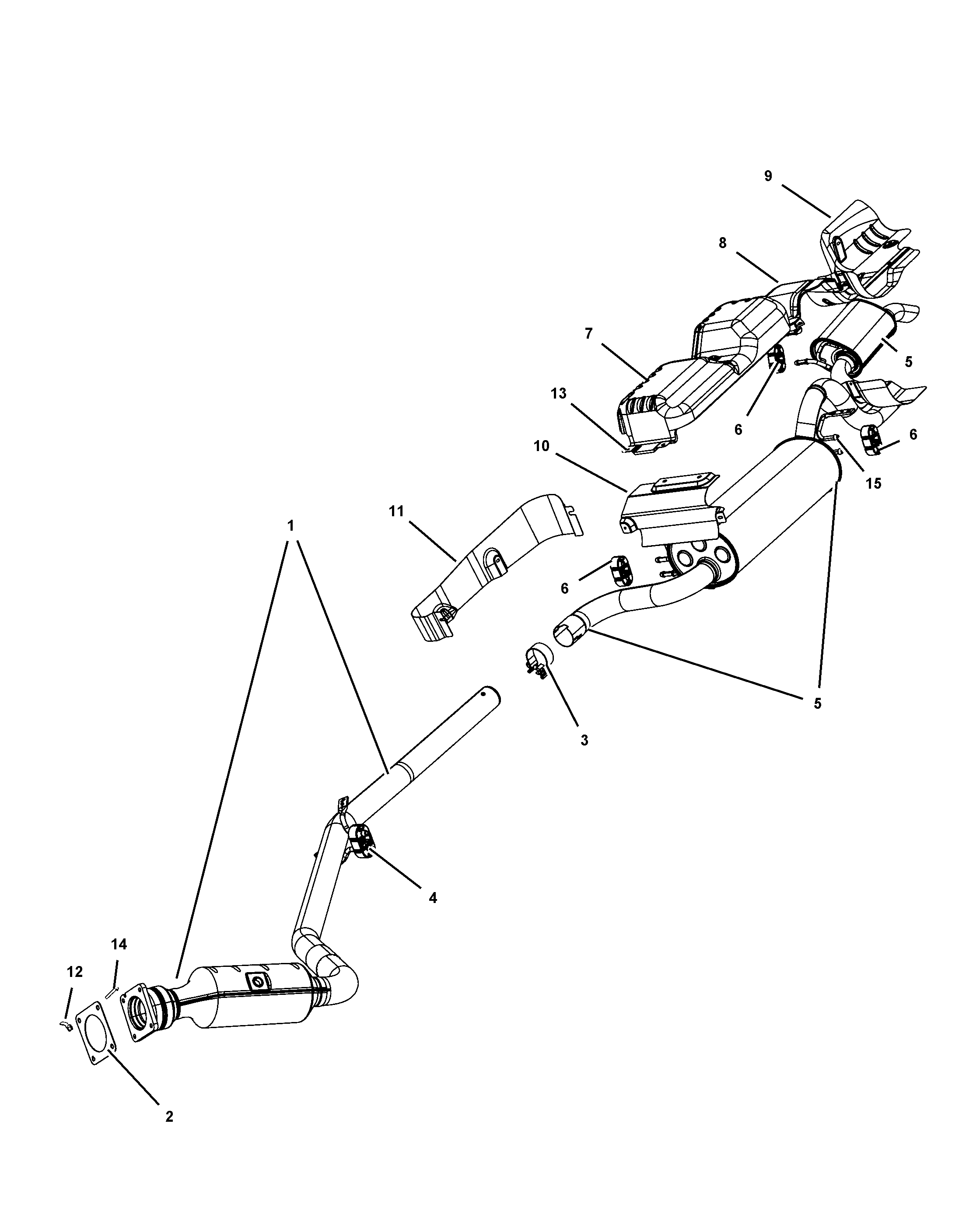 9
8
7
5
13
6
6
10
15
11
1
6
5
3
4
14
12
2