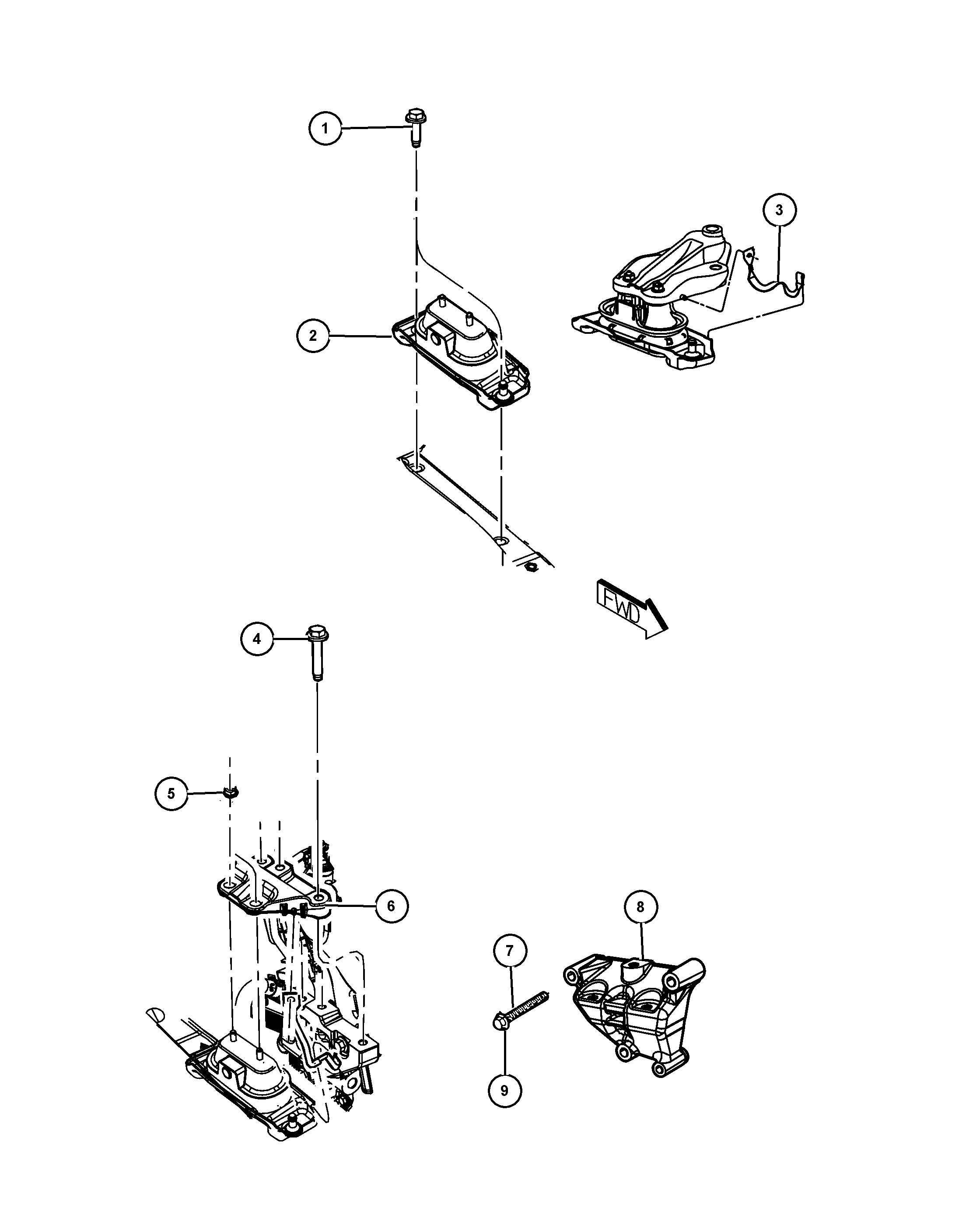 1
3
2
FWD
4
5
6
8
7
9