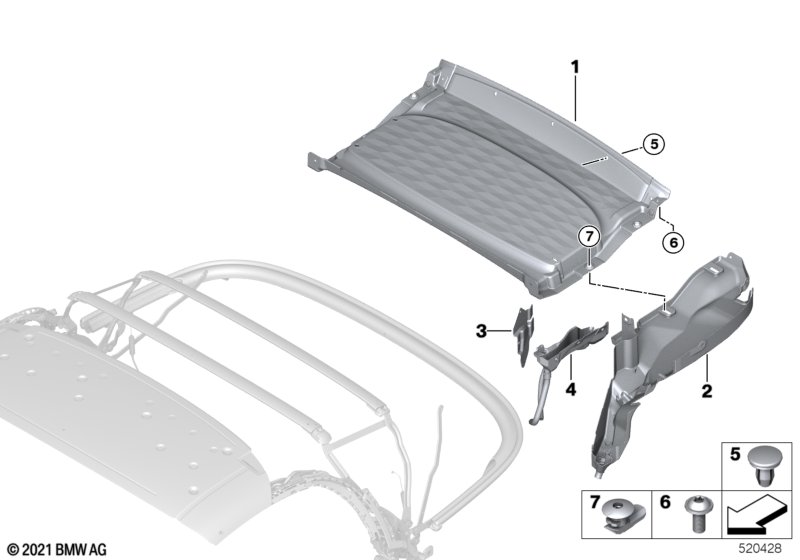 1
5
6
7
3
4
2
5
7
6
© 2021 BMW AG
520428