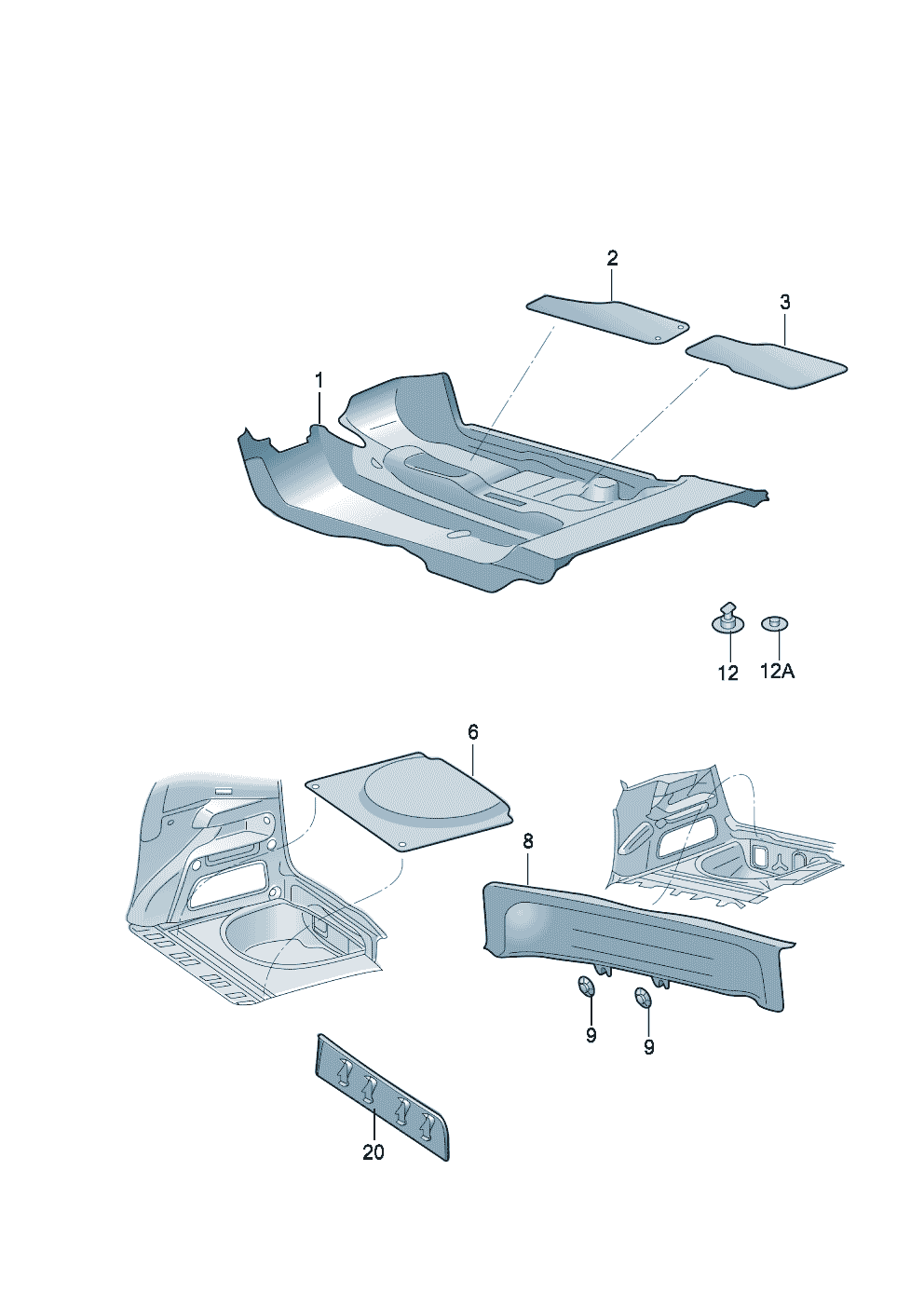 2
3
1
12
12A
6
8
9
9
20