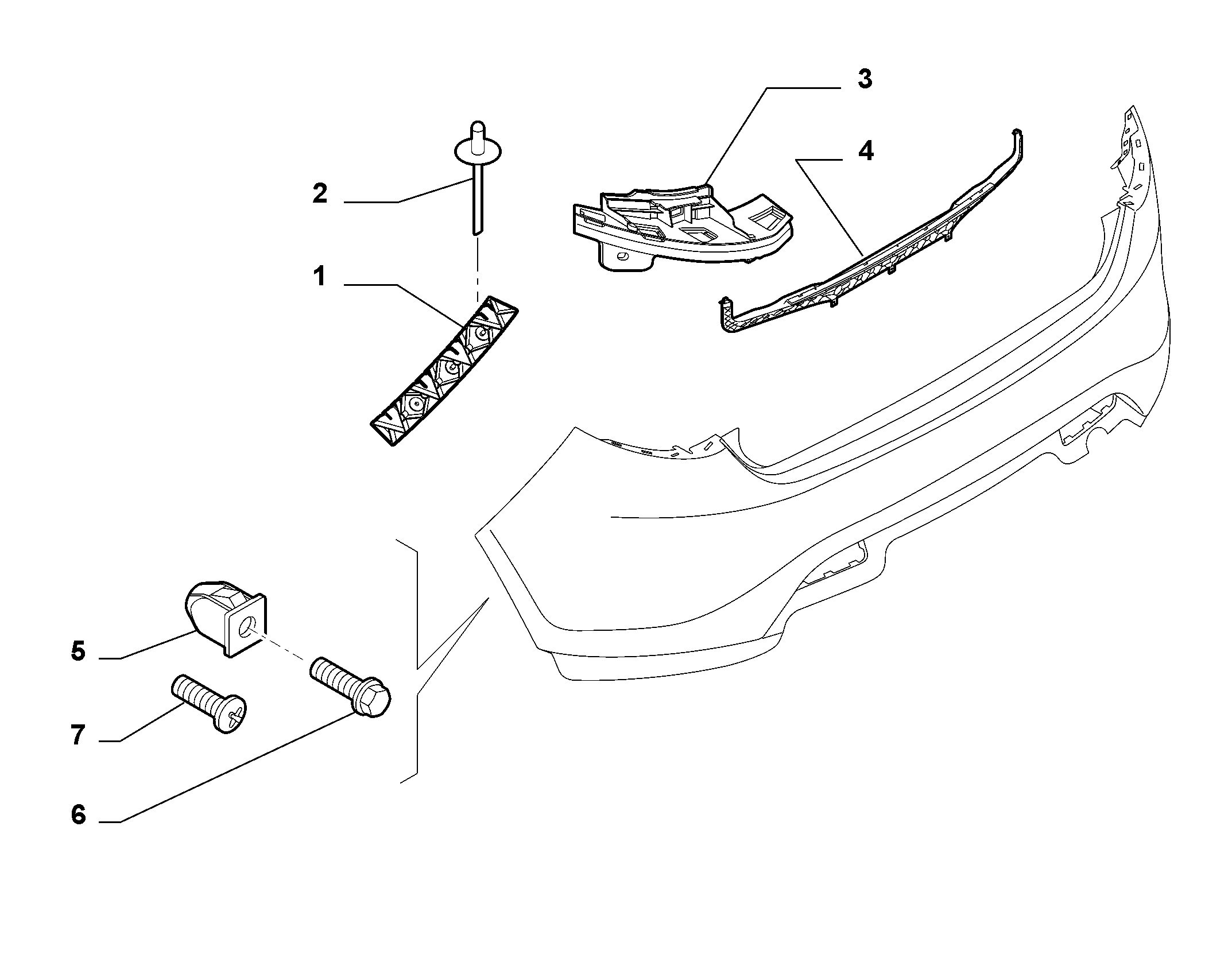 3
4
2
1
5
7
6