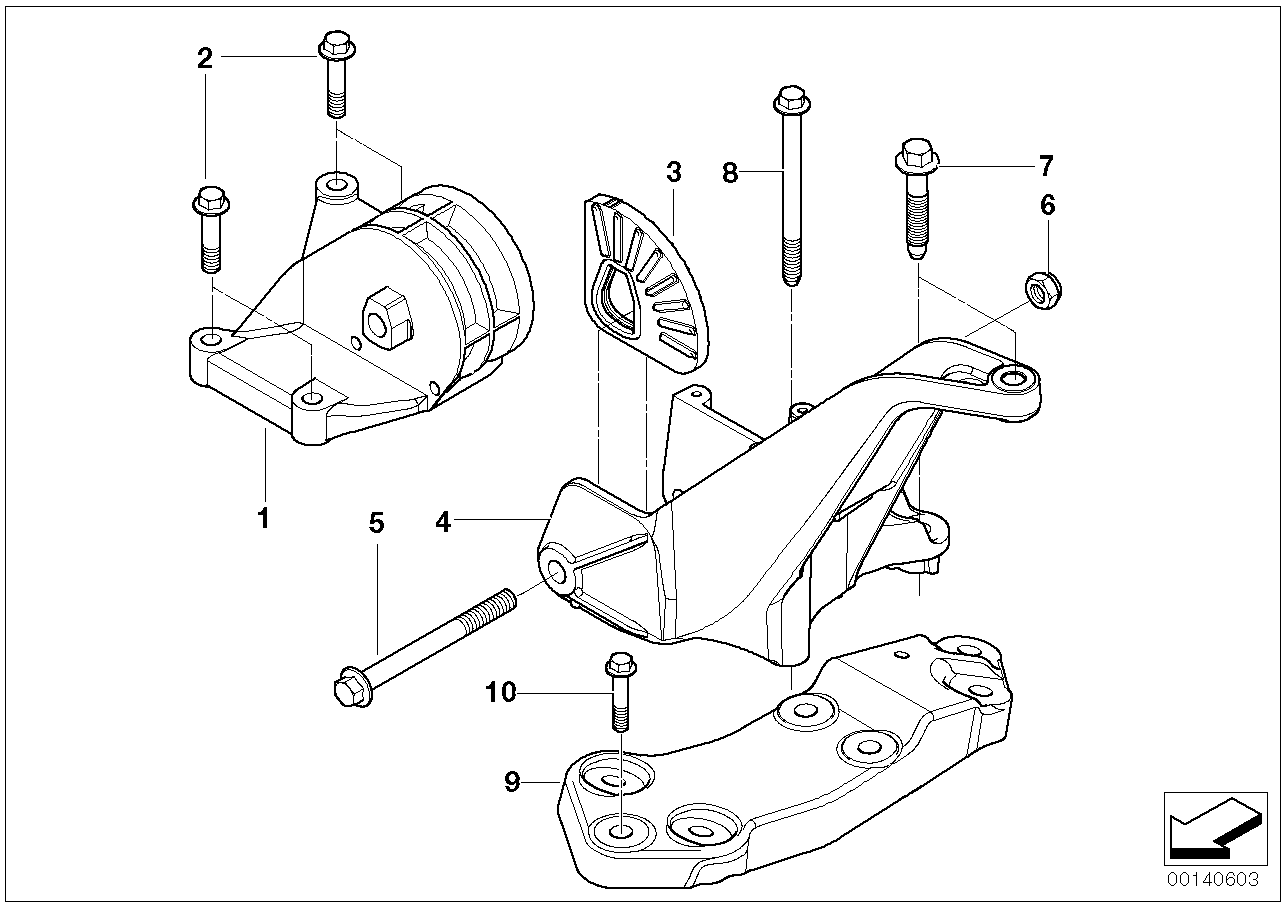 2
3
8
7
6
1
5
4
10
9
00140603