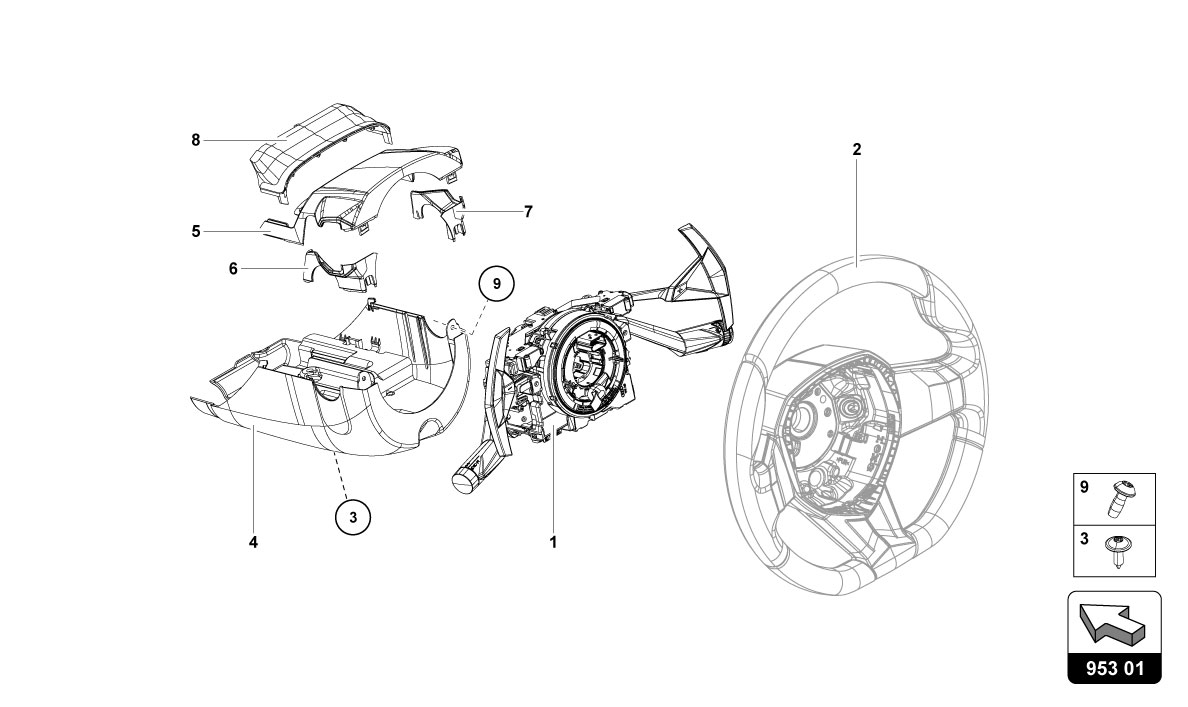 8

5

6

7

9

2

4

3

1

9

3

953 01