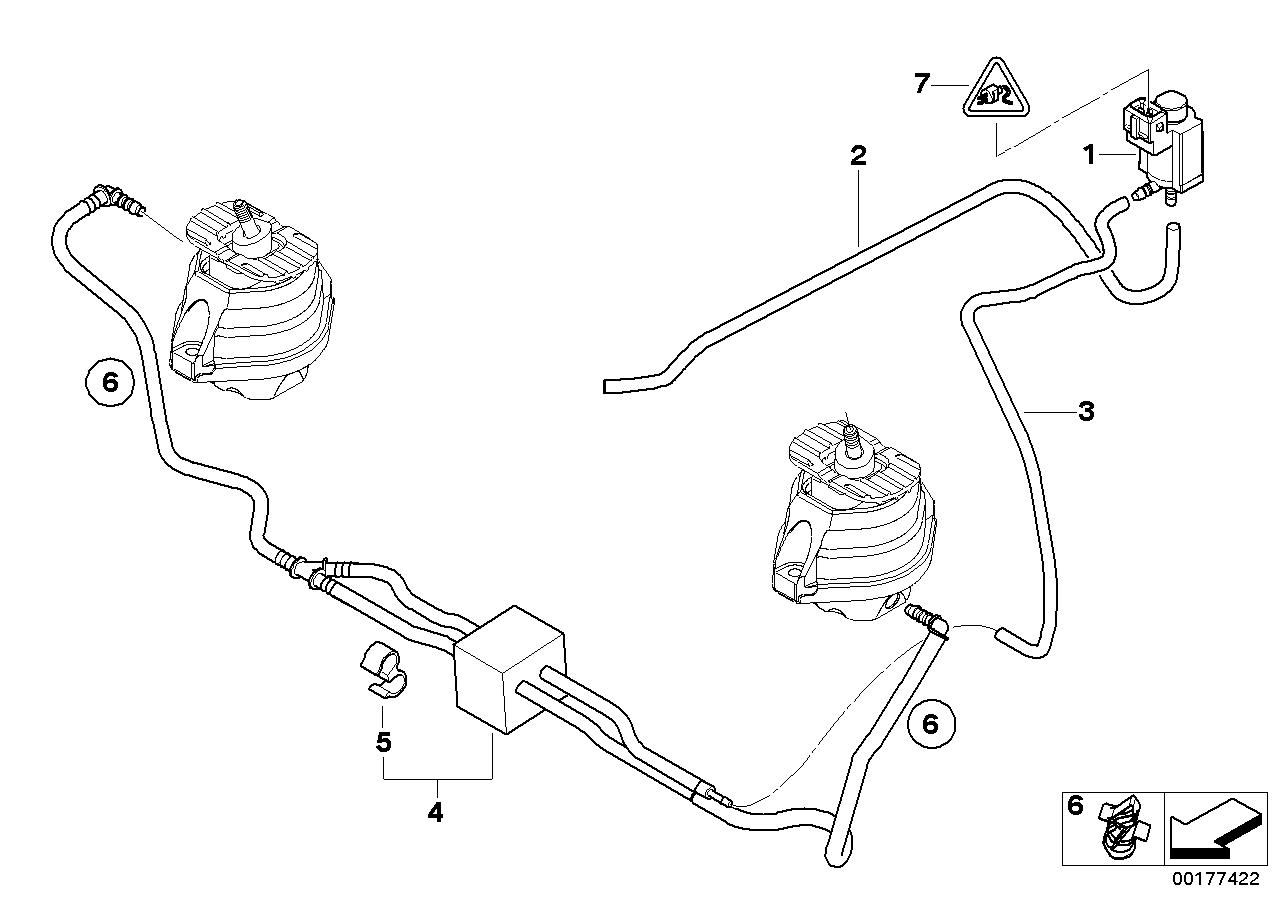 7
2
1
6
3
6
5
4
6
00177422