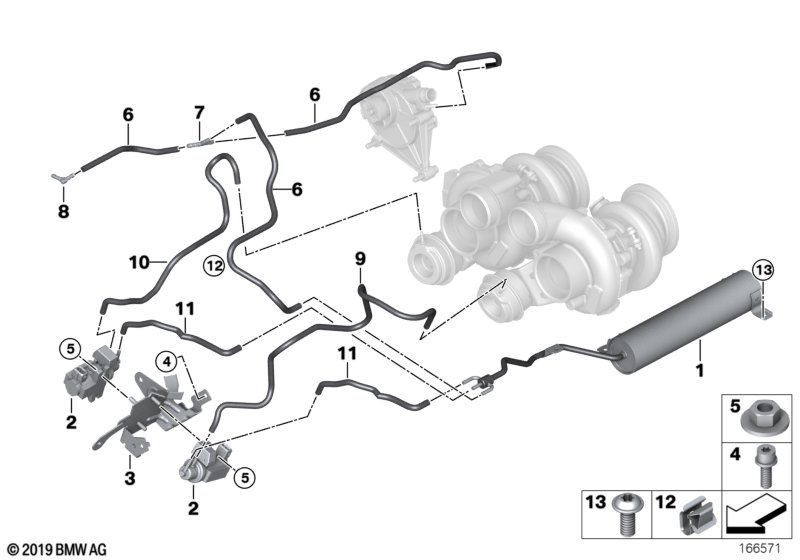 6
7
6
8
6
10
12
9
13
11
5
4
11
1
2
3
5
2
5
4
13
12
© 2019 BMW AG
166571