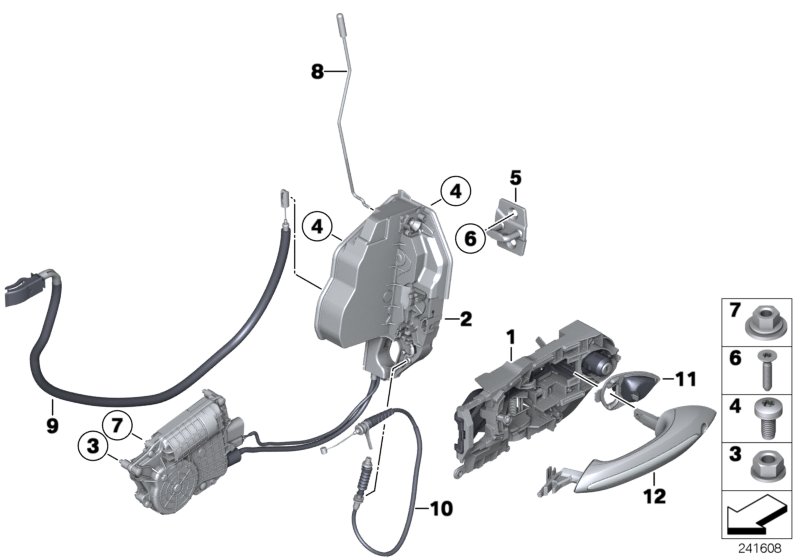 8
4
5
4
6
2
1
11
9
7
3
10
12
7
6
4
3
241608