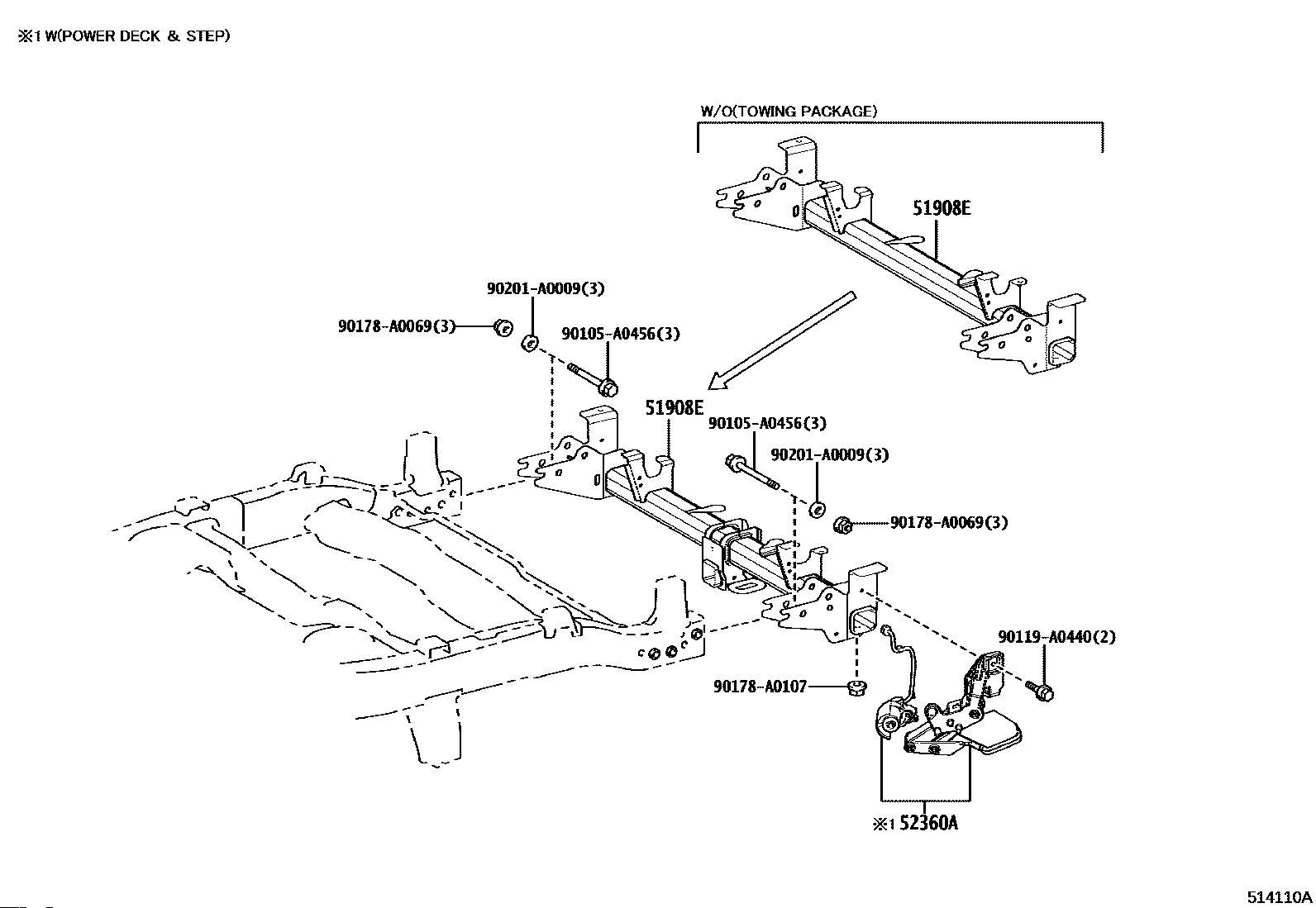 ※1 W(POWER DECK & STEP)

W/O(TOWING PACKAGE)

51908E

90201-A0009(3)

90178-A0069(3)

90105-A0456(3)

51908E

90105-A0456(3)

90201-A0009(3)

90178-A0069(3)

90119-A0440(2)

90178-A0107

※1 52360A

514110A