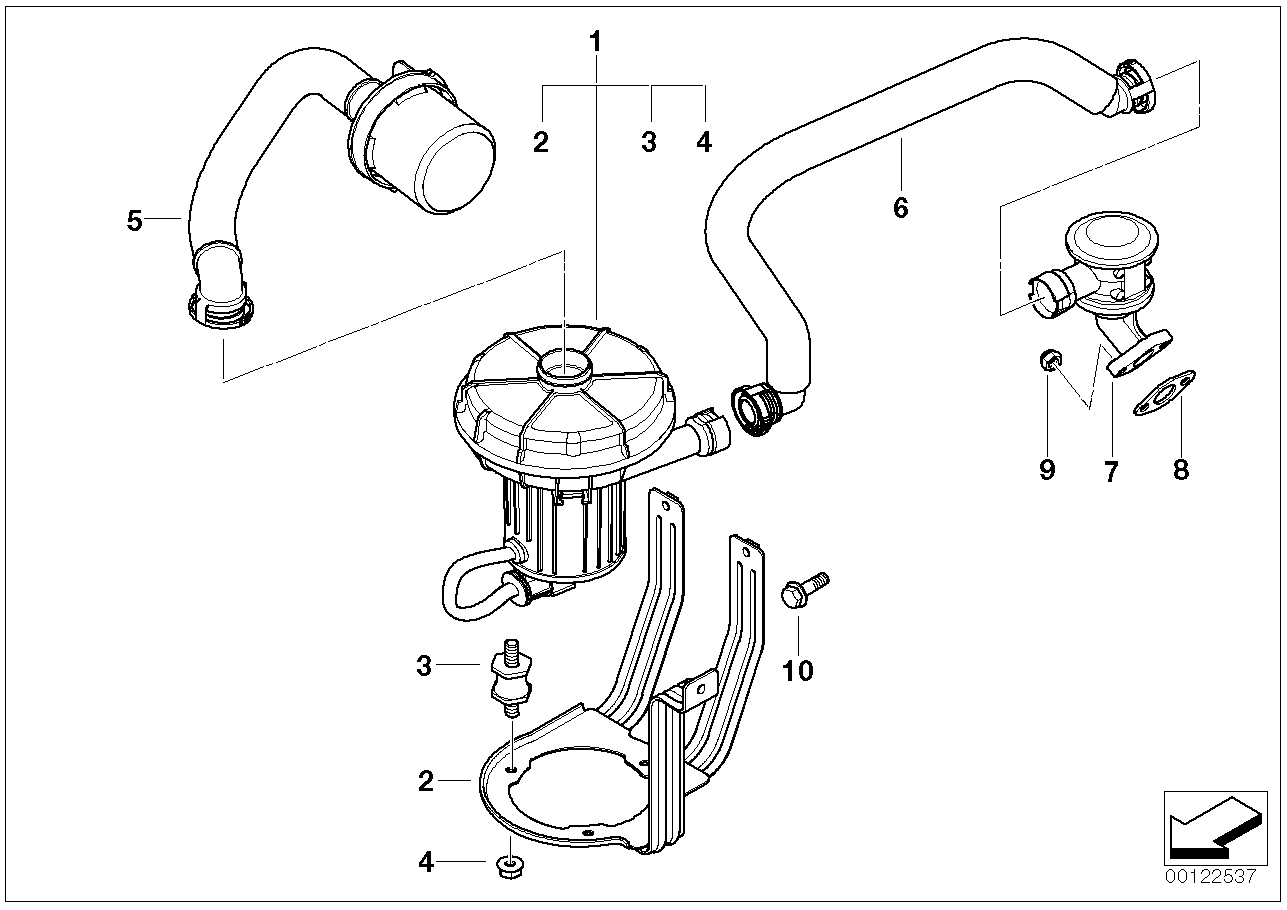 1
2
3
4
5
6
9
7
8
10
3
2
4
00122537