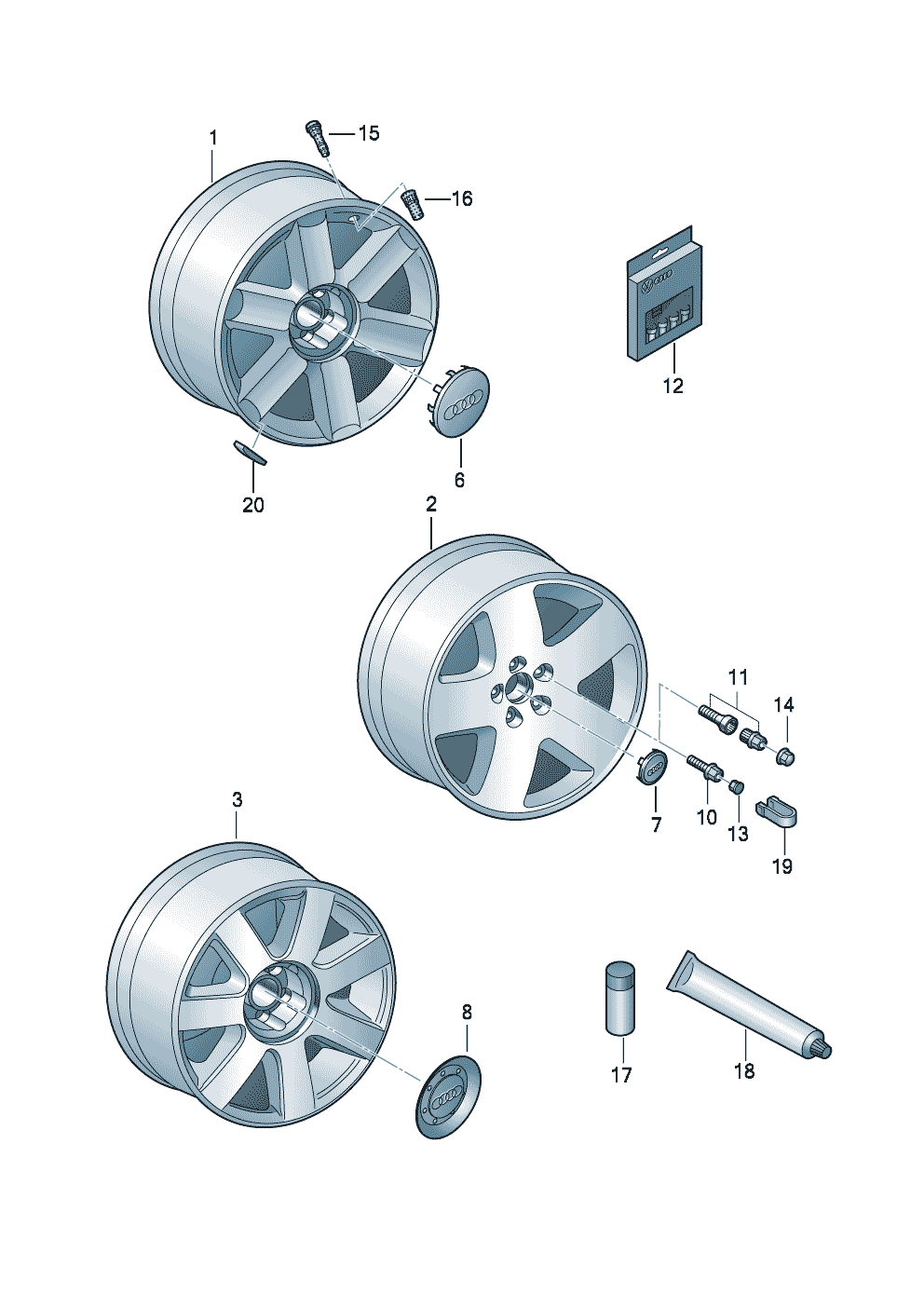 1
15
16
12
6
20
2
11
14
7
10
13
19
3
8
17
18