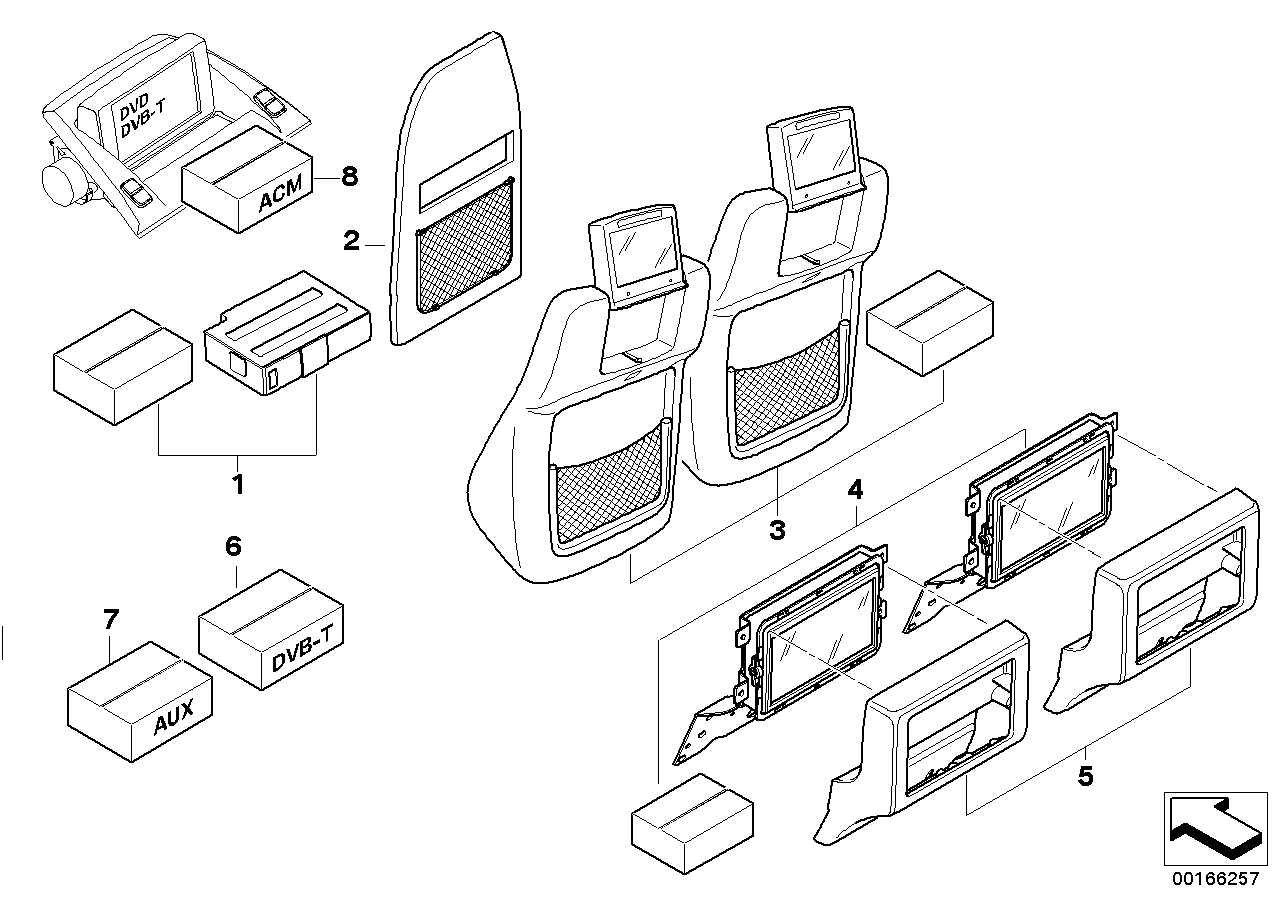 DVD
DVB-T

ACM
8

2

1

3

4

6

7

DVB-T

AUX

5

00166257