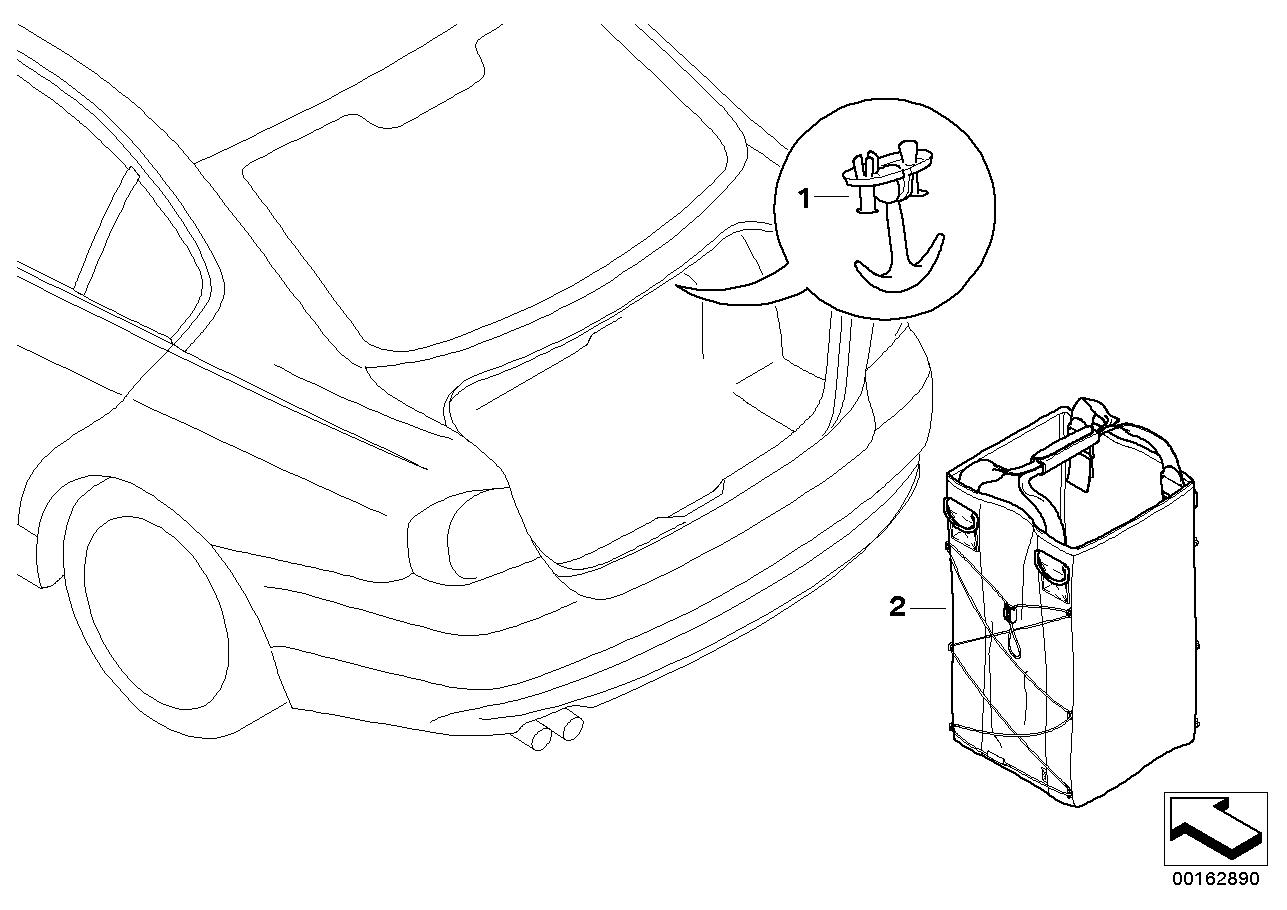 1

2

00162890