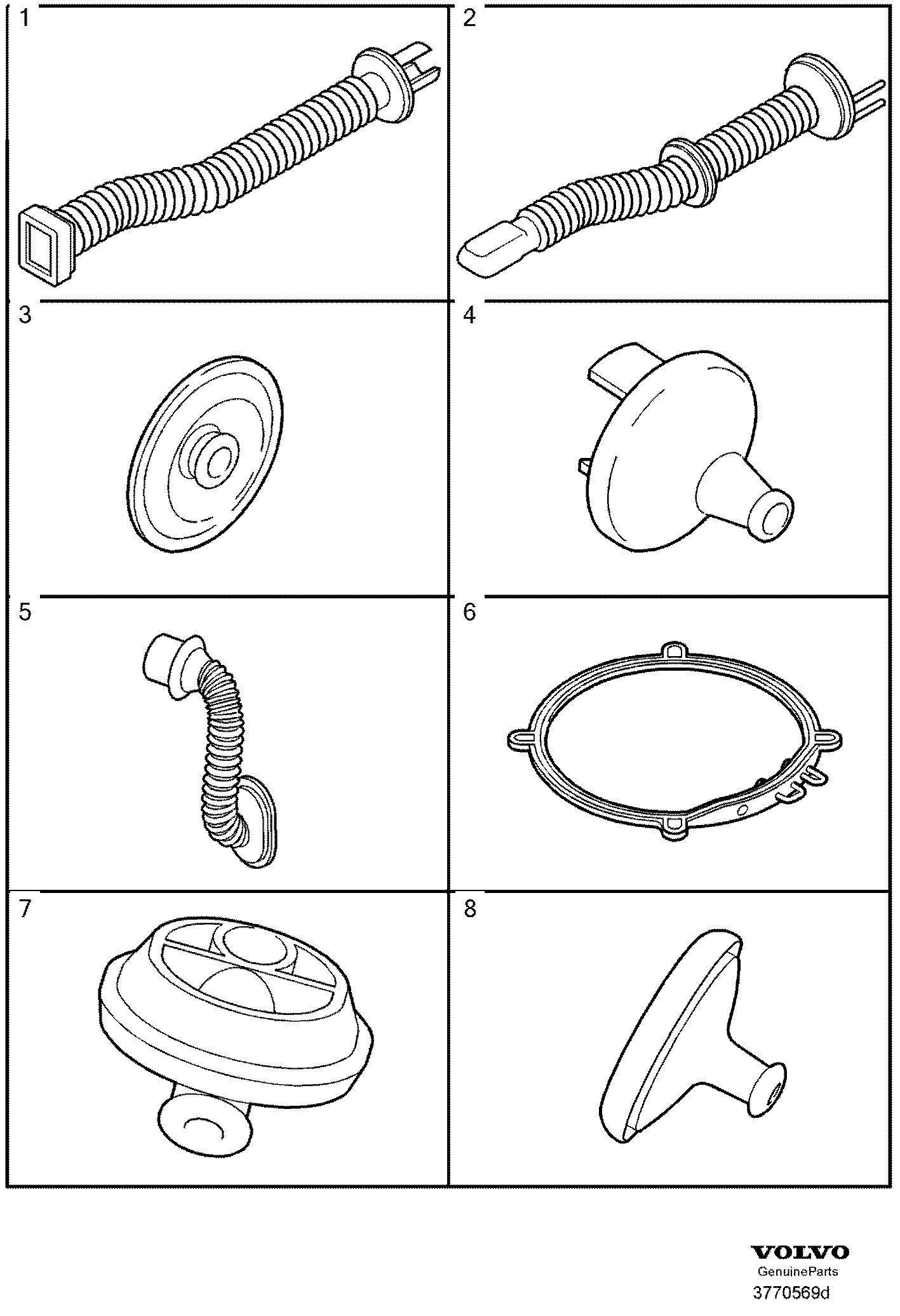 1

2

3

4

5

6

7

8

VOLVO
GenuineParts
3770569d