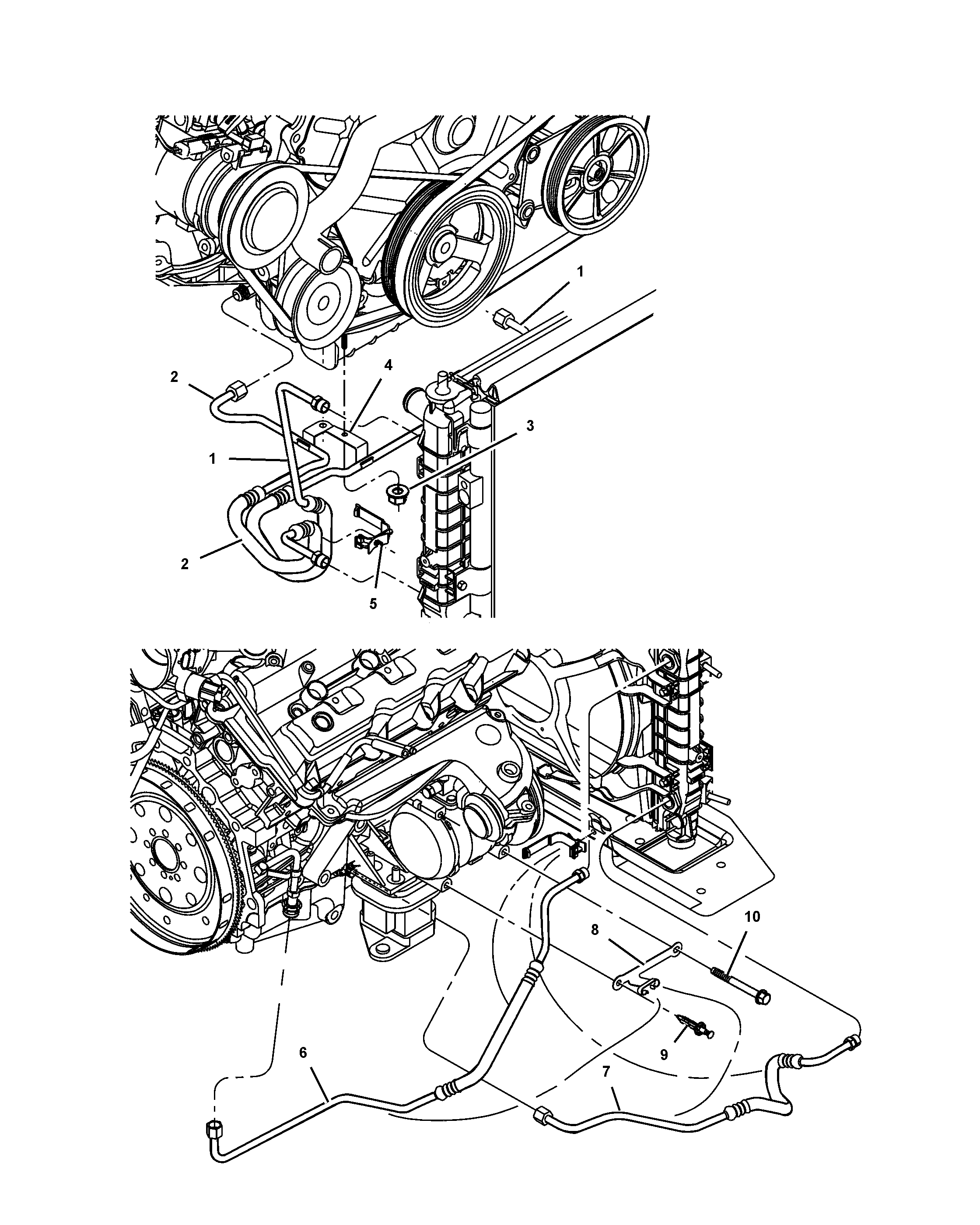 1
2
4
3
1
2
5
10
8
9
6
7