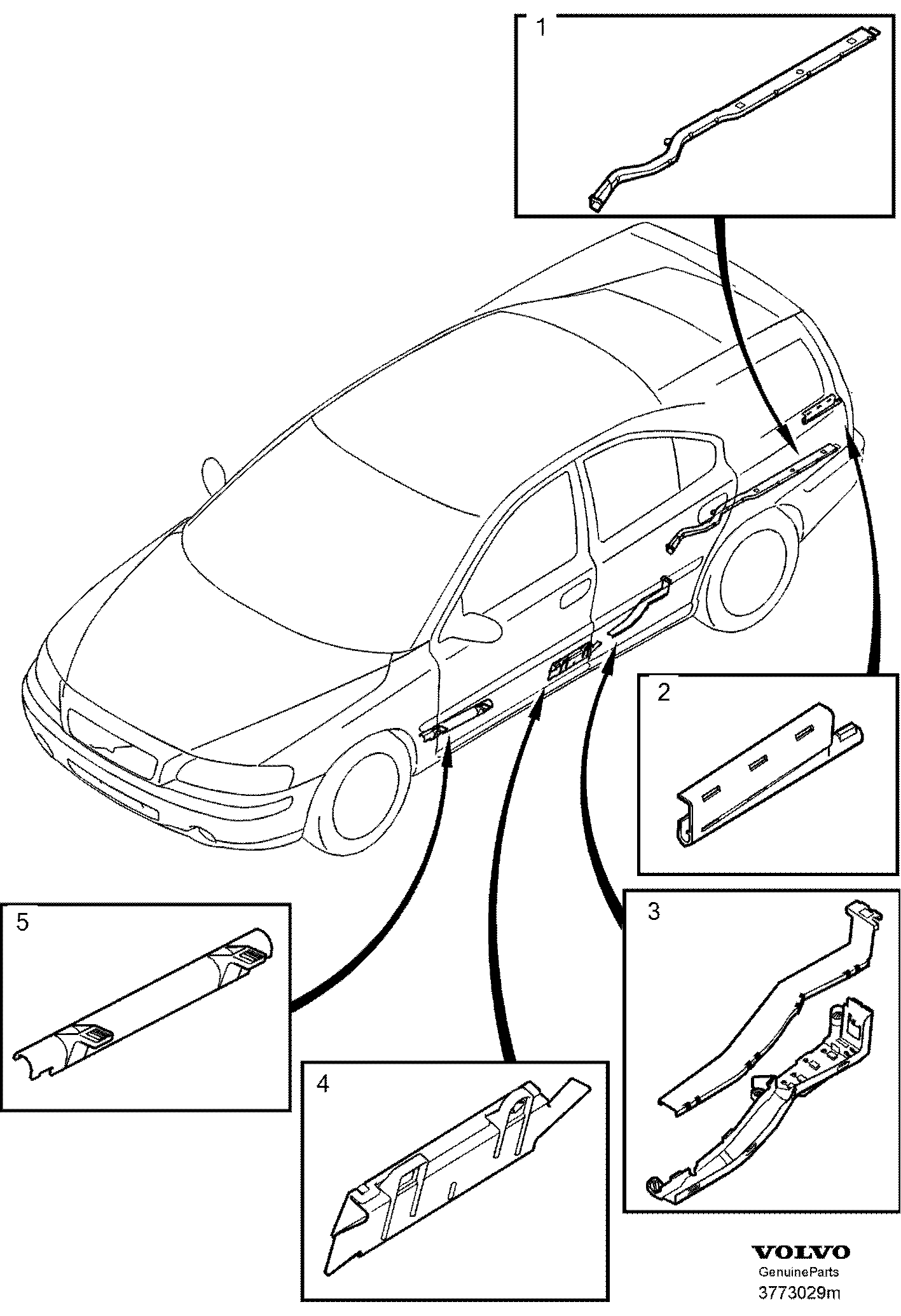 1

2

3

5

4

VOLVO
GenuineParts
3773029m