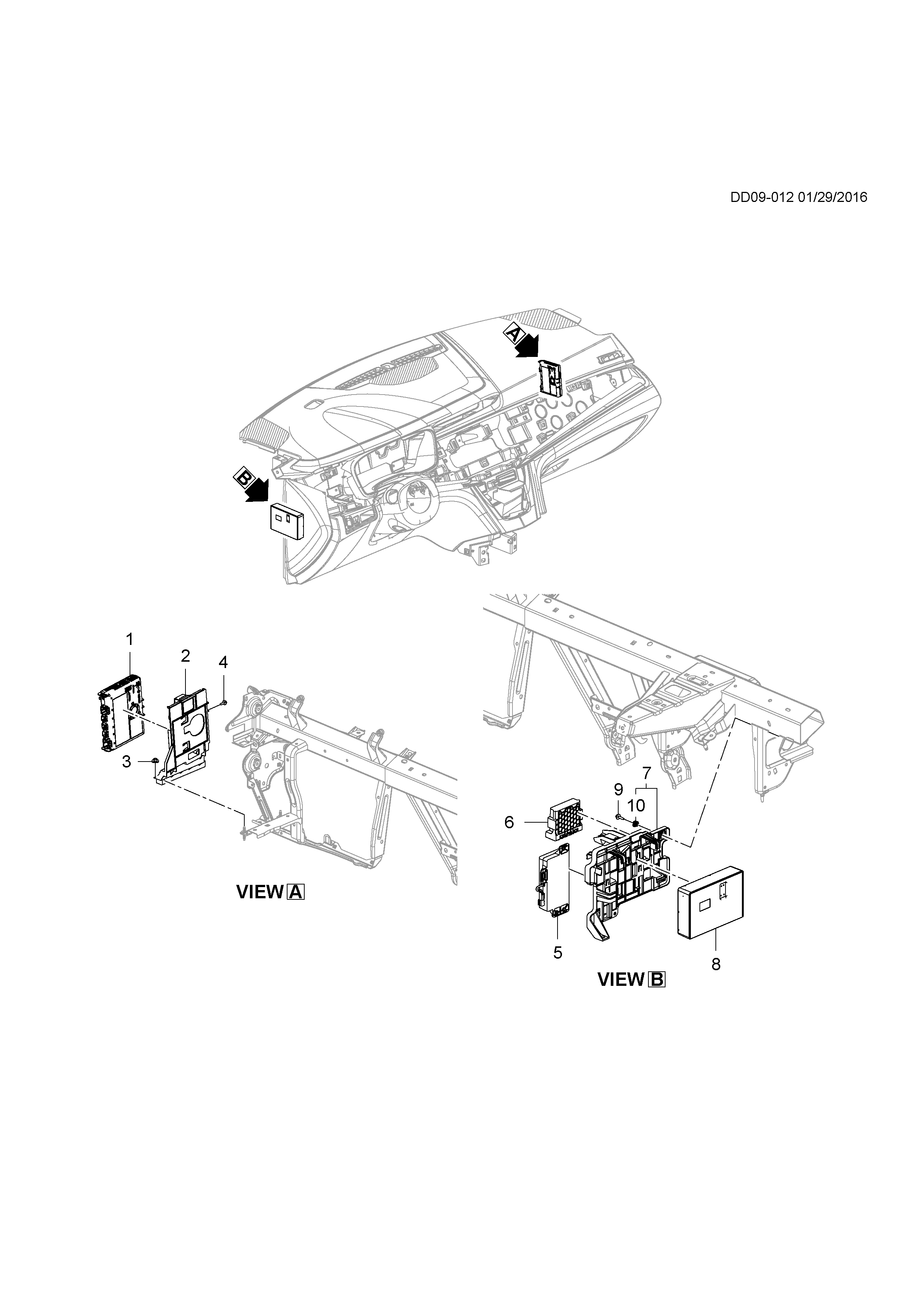 DD09-012 01/29/2016

A

B

1

2

4

3

VIEW A

7

9

10

6

5

8

VIEW B