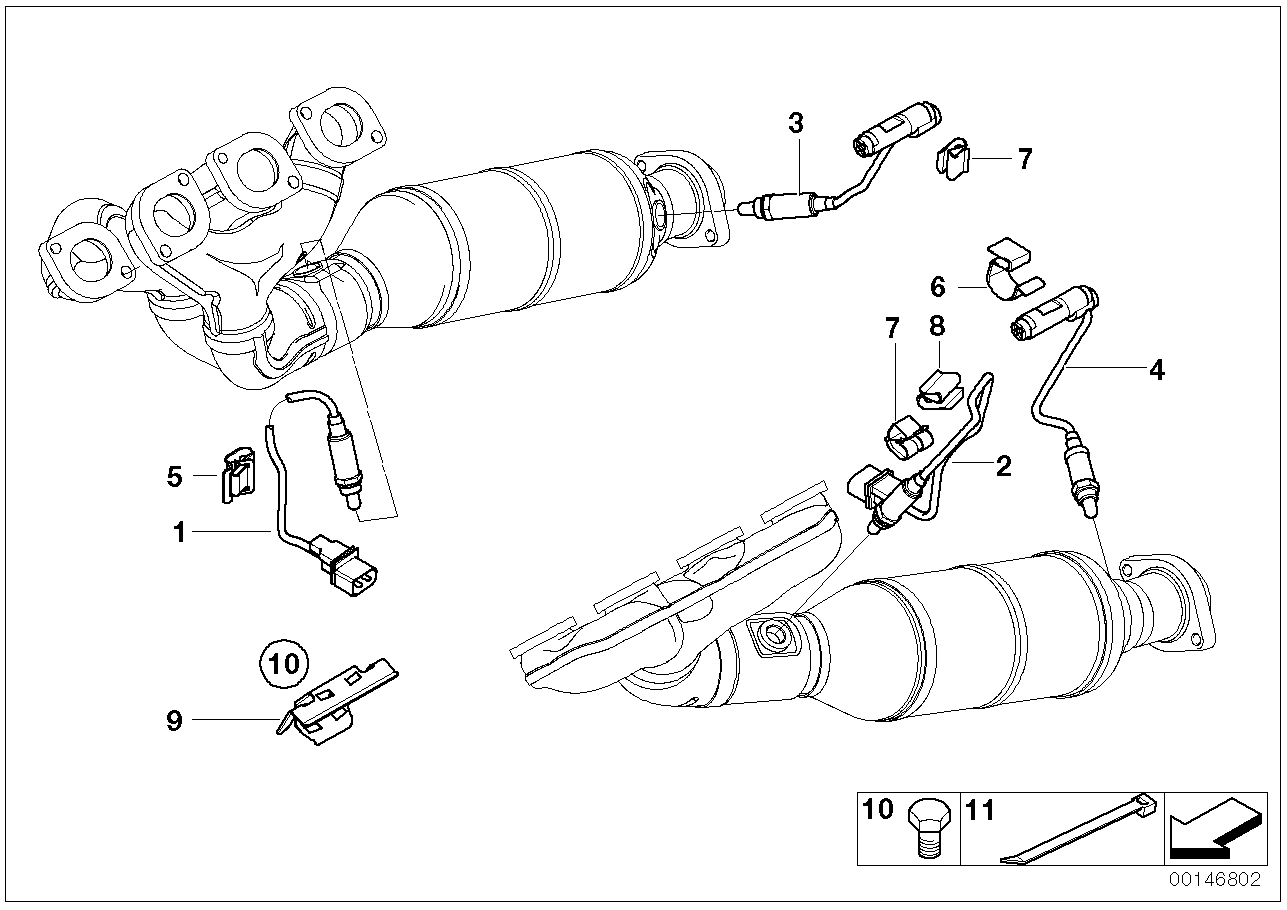 3
7
6
7
8
4
2
5
1
10
9
10
11
00146802