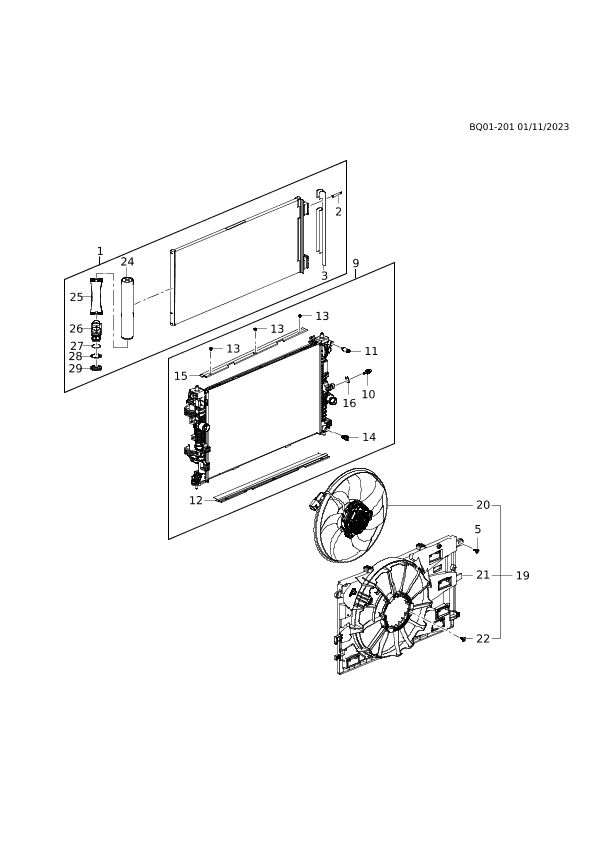 BQ01-201 01/11/2023

1
24
25
26
27
28
29
2
3
9
13
13
13
11
15
16
10
14
12
20
5
21
19
22