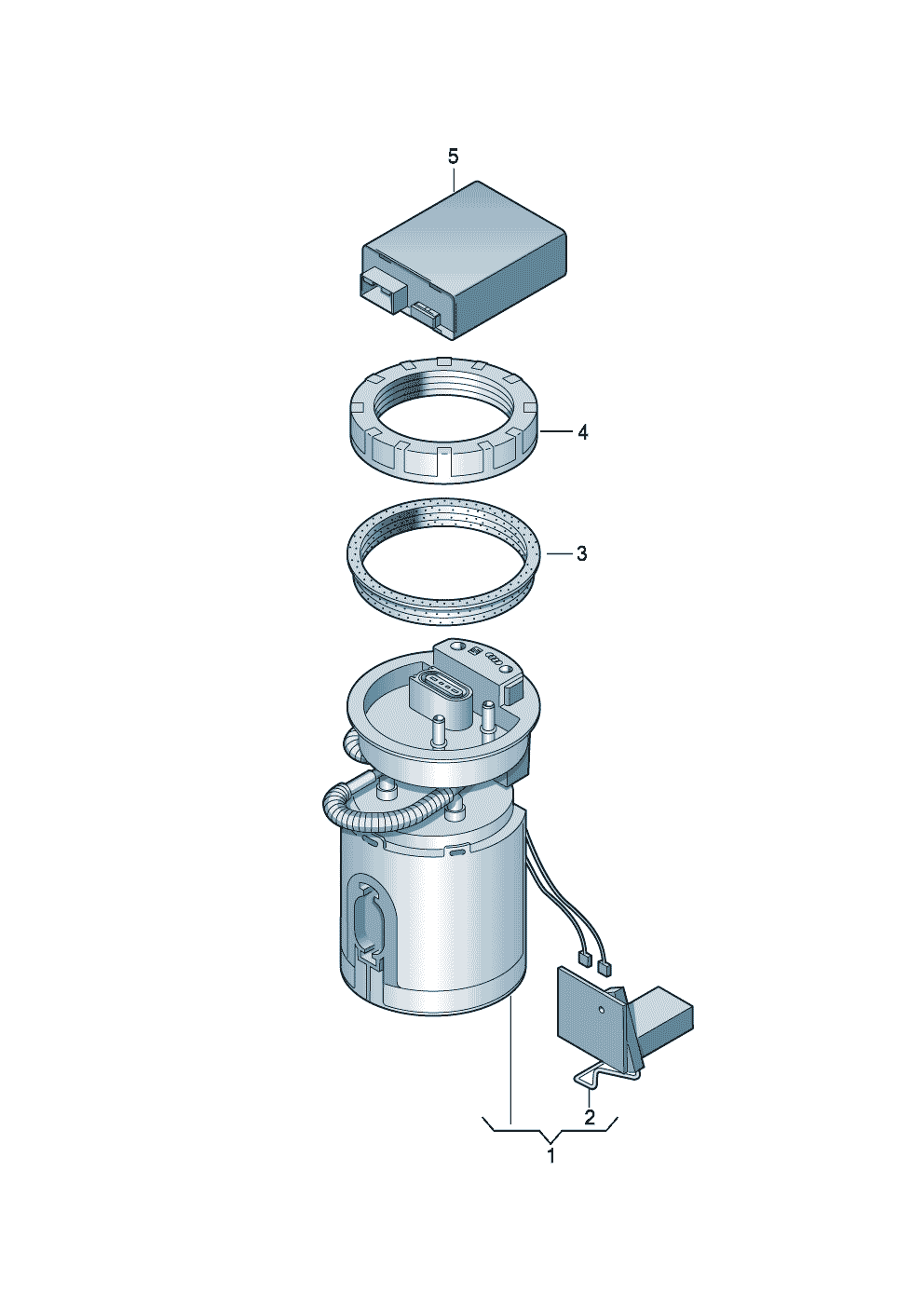 5

4

3

2

1