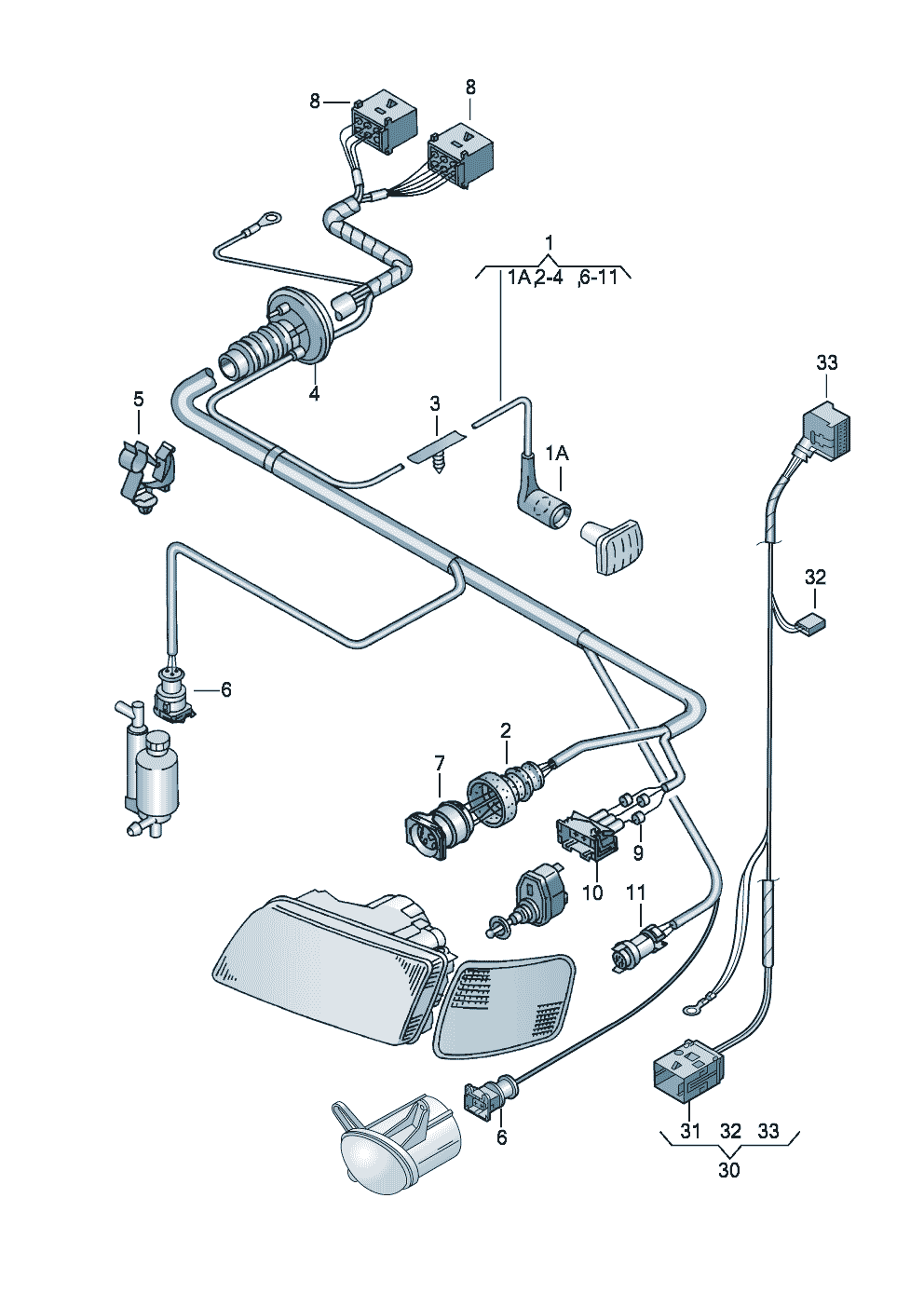 8
8
1
1A 2-4 ,6-11
33
5
4
3
1A
32
6
2
7
9
10
11
6
31 32 33
30