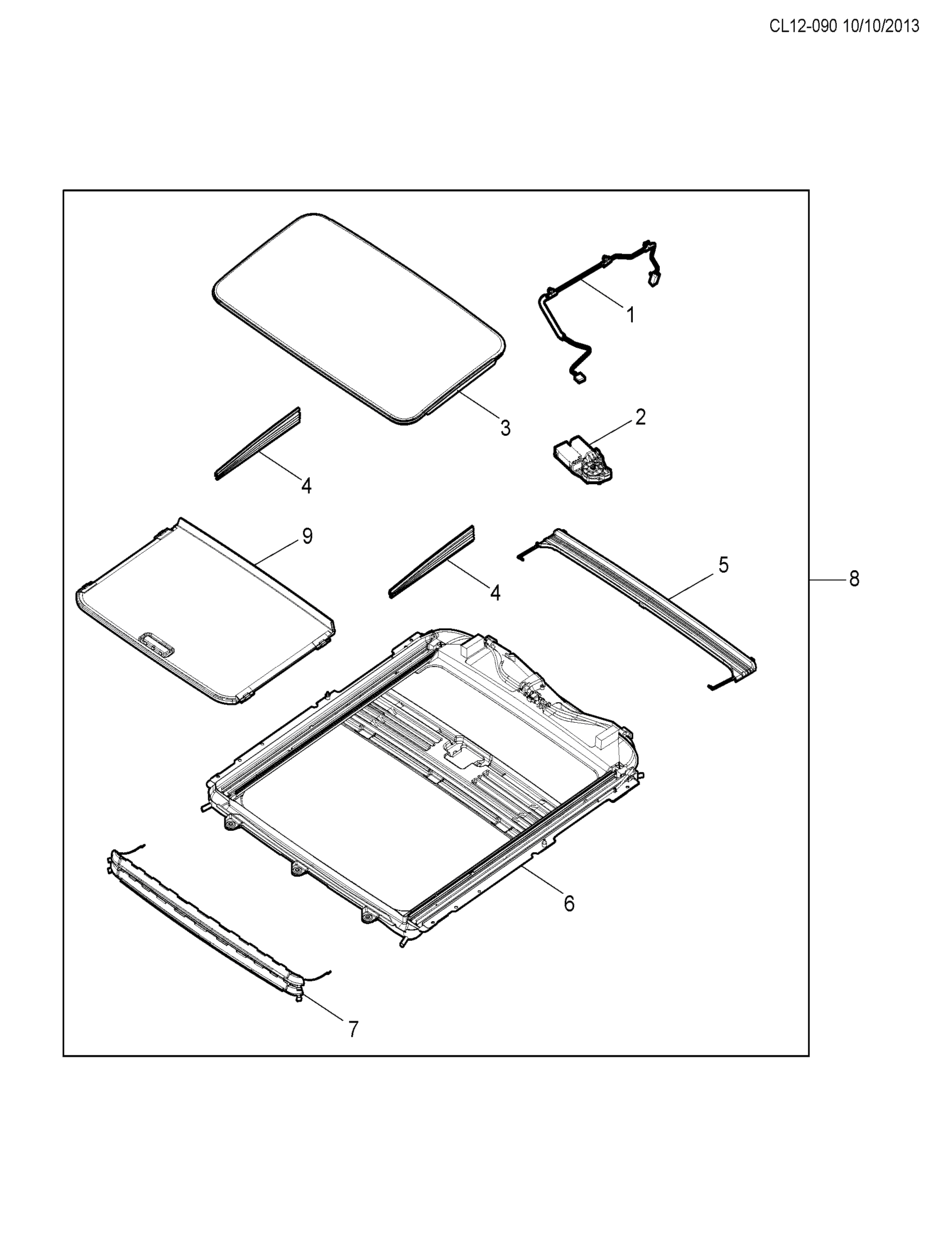 CL12-090 10/10/2013

1
3
2
4
9
4
5
8
6
7