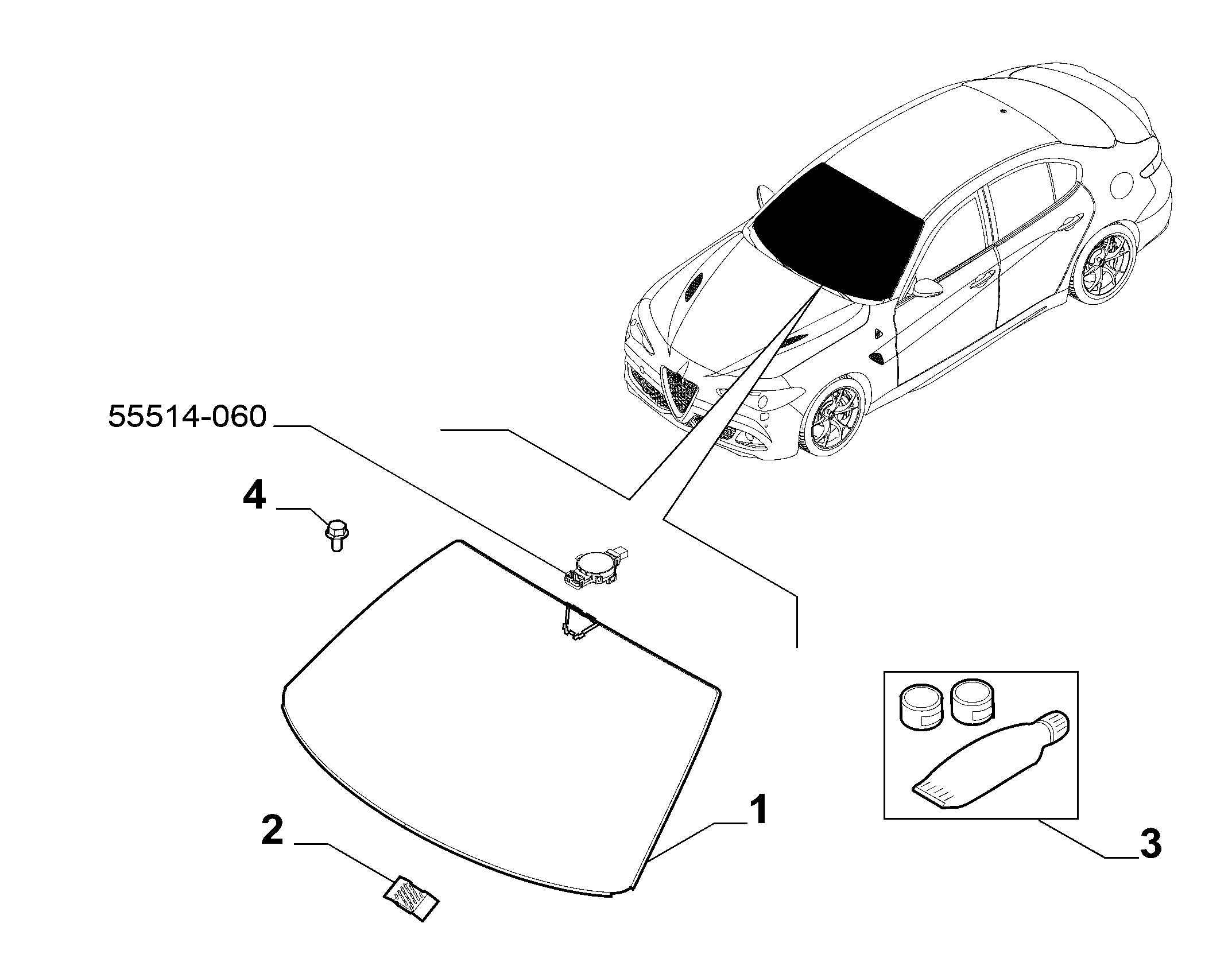 55514-060

4

1

2

3