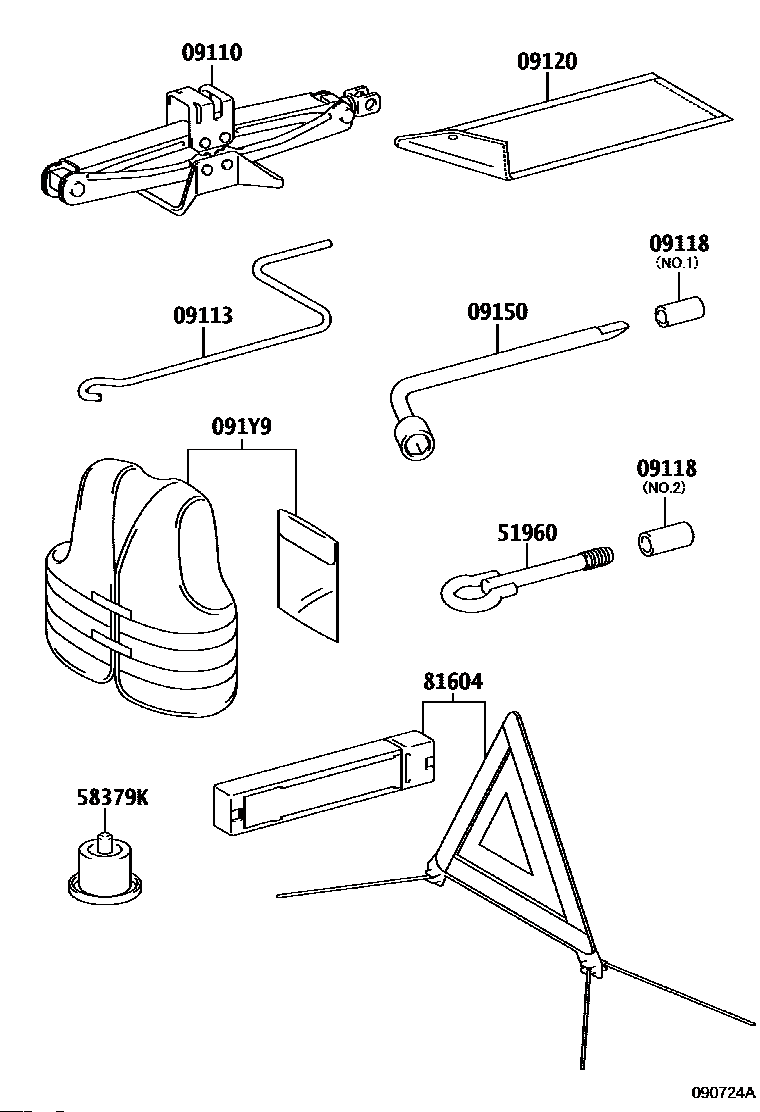 09110

09120

09118
(NO.1)

09113

09150

091Y9

09118
(NO.2)

51960

81604

58379K

090724A