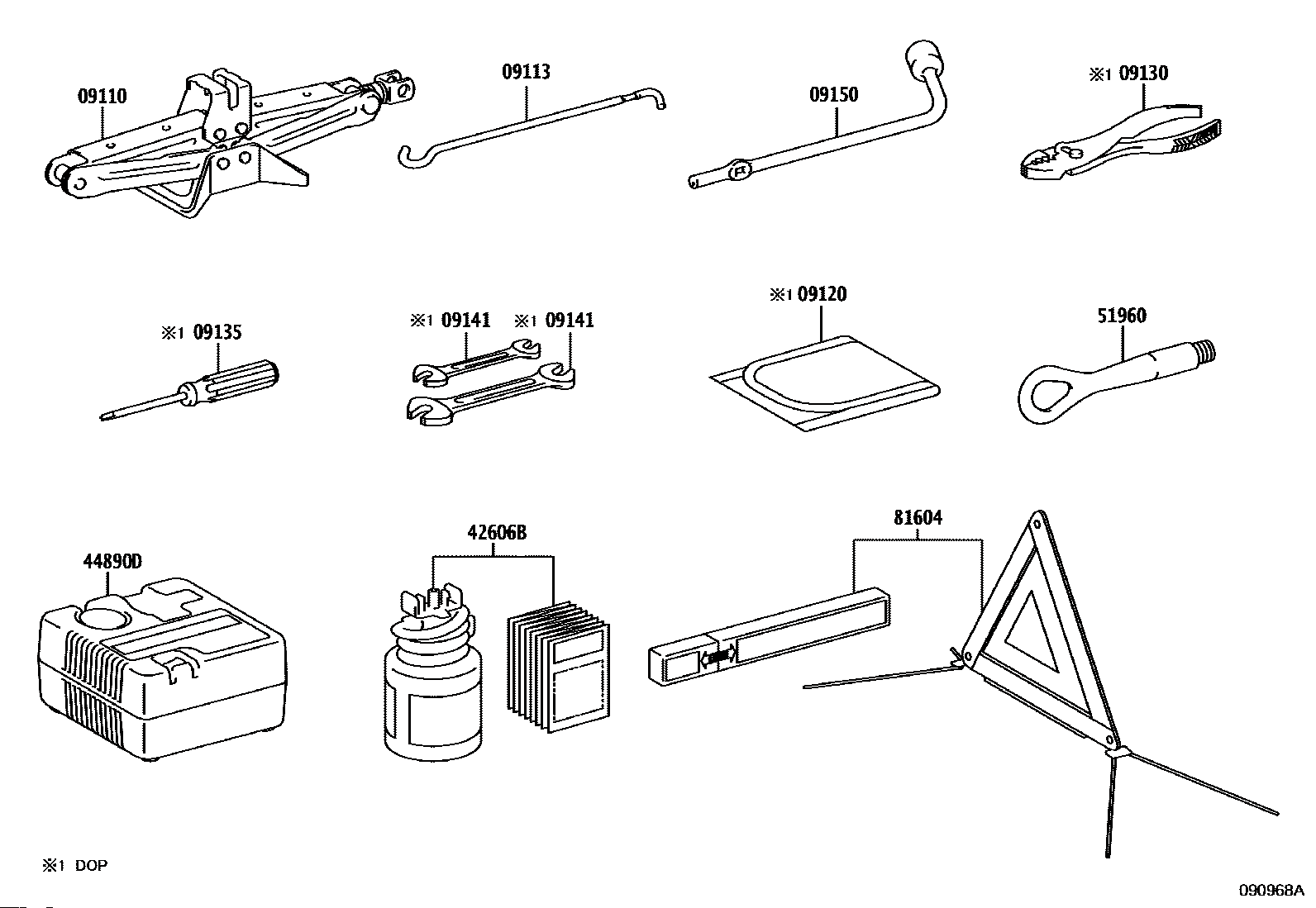 09110

09113

09150

※1 09130

※1 09135

※1 09141 ※1 09141

※1 09120

51960

44890D

42606B

81604

※1 DOP

090968A