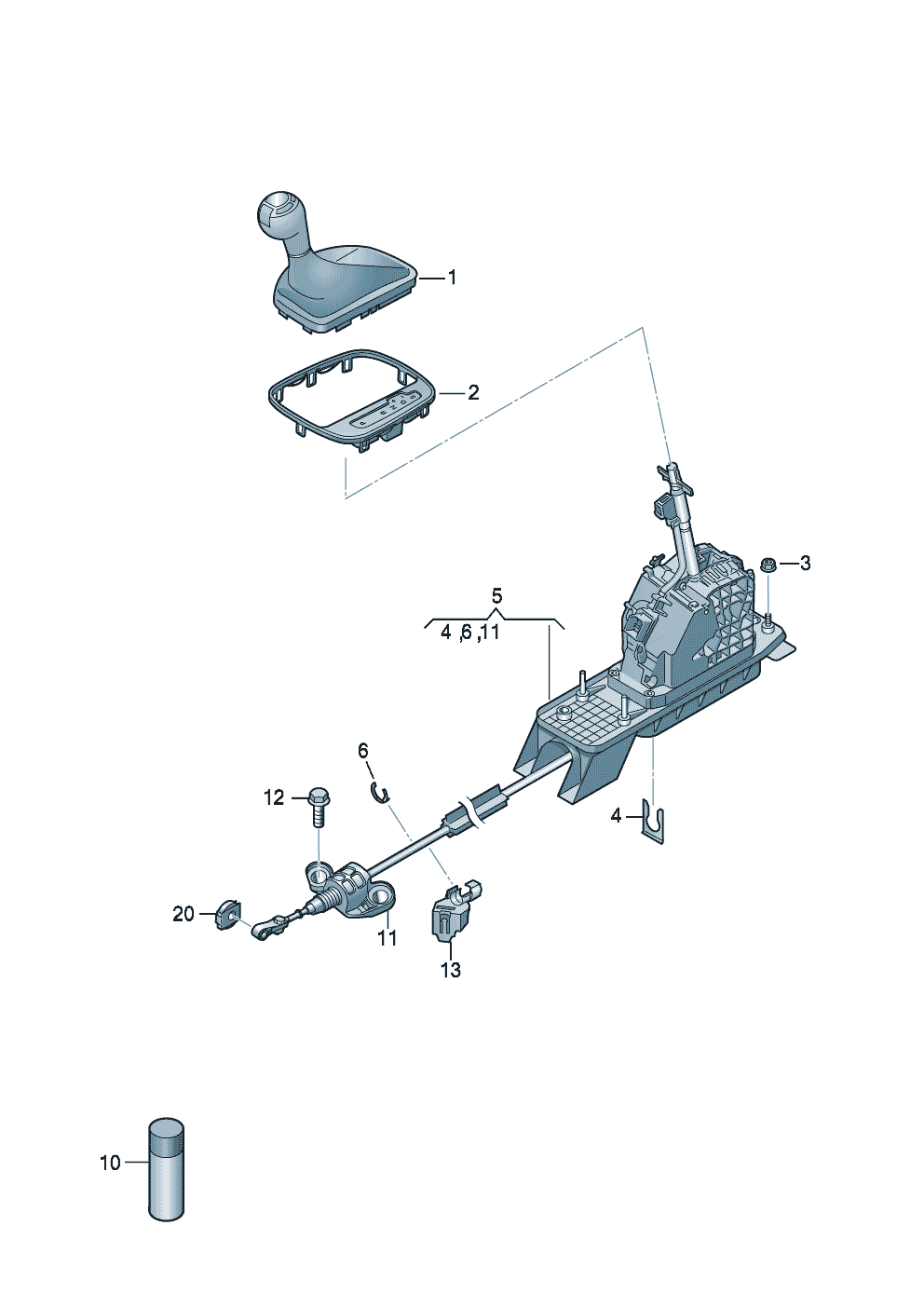 1

2

3

5

4 ,6 ,11

6

12

4

20

11

13

10