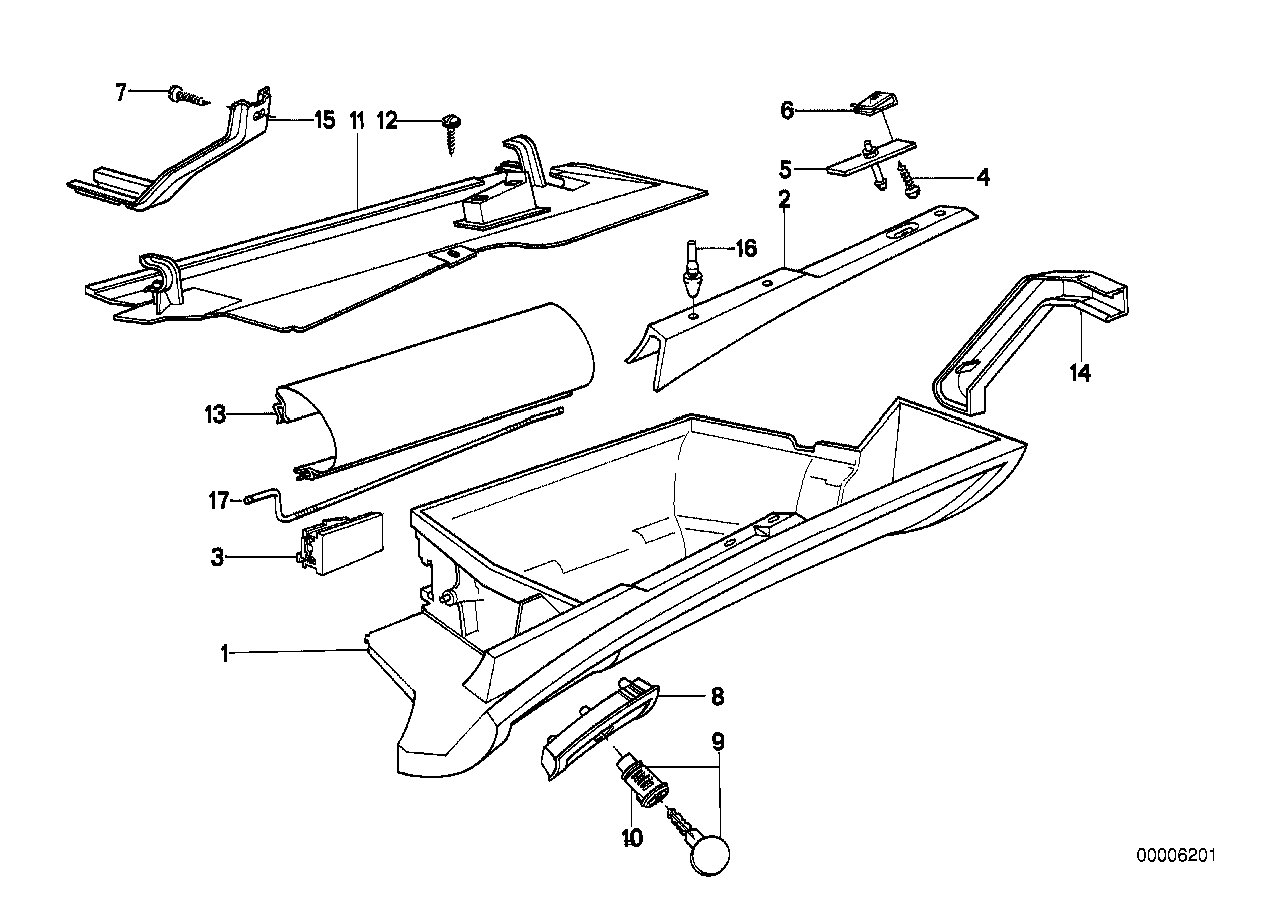 7
15
11
12
6
5
4
2
16
14
13
17
3
1
8
9
10
00006201