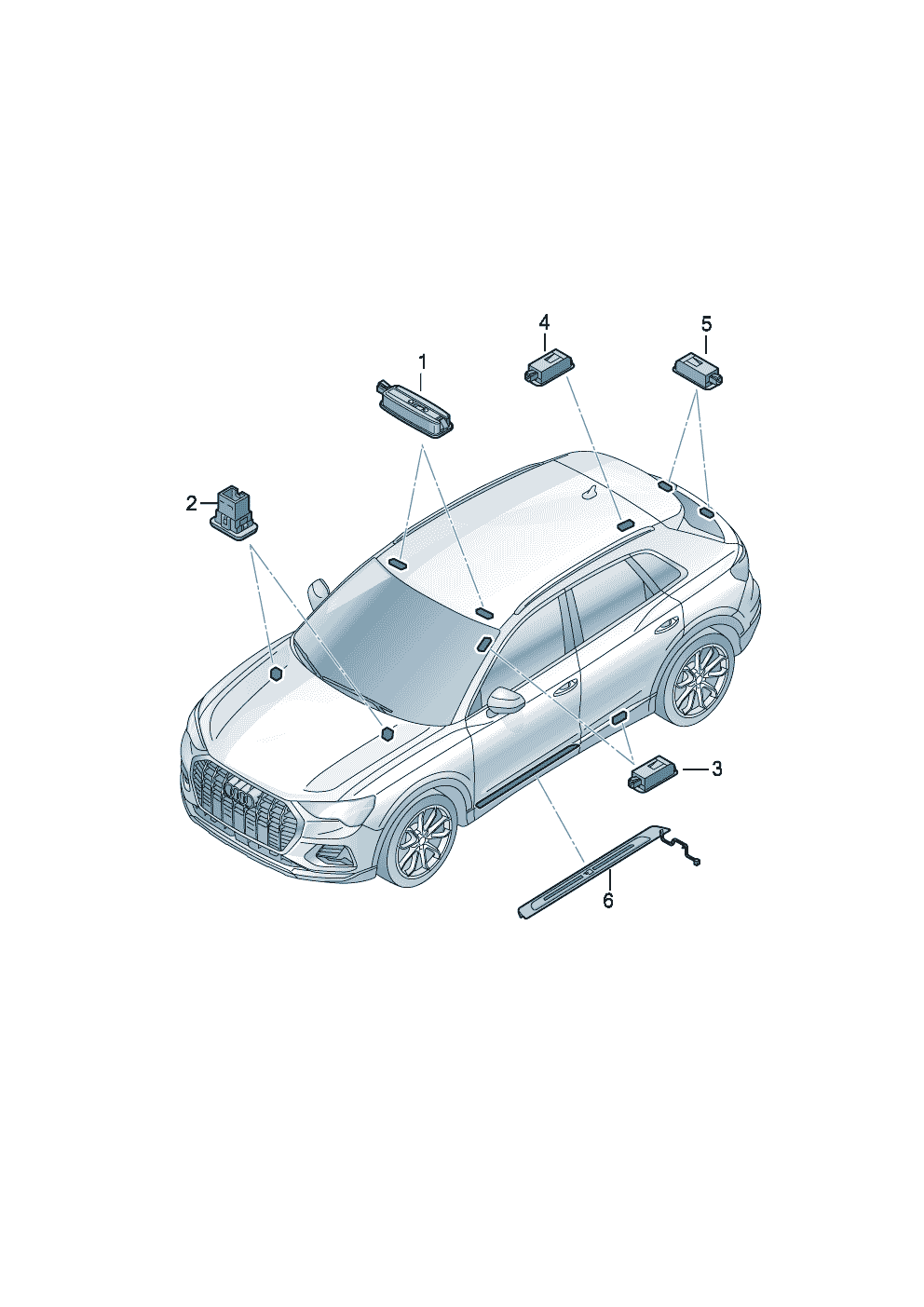 4
5
1
2
3
6