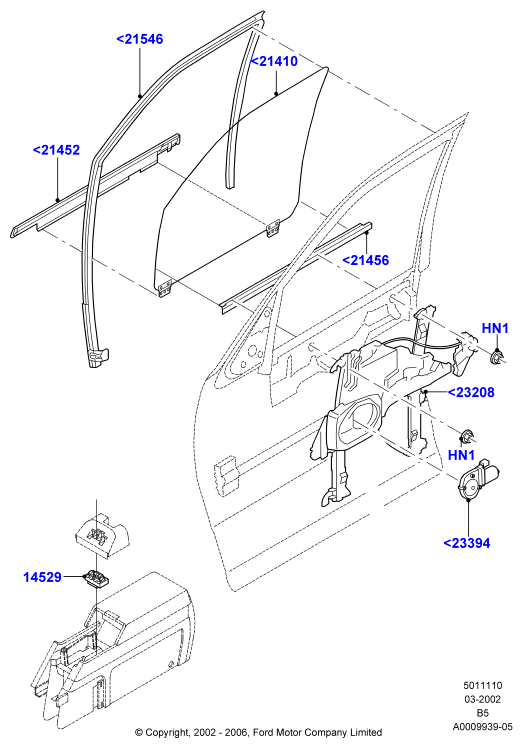 <21546
<21410
<21452
<21456
HN1
<23208
HN1
<23394
14529
5011110
03-2002
B5
A0009939-05
© Copyright, 2002 - 2006, Ford Motor Company Limited