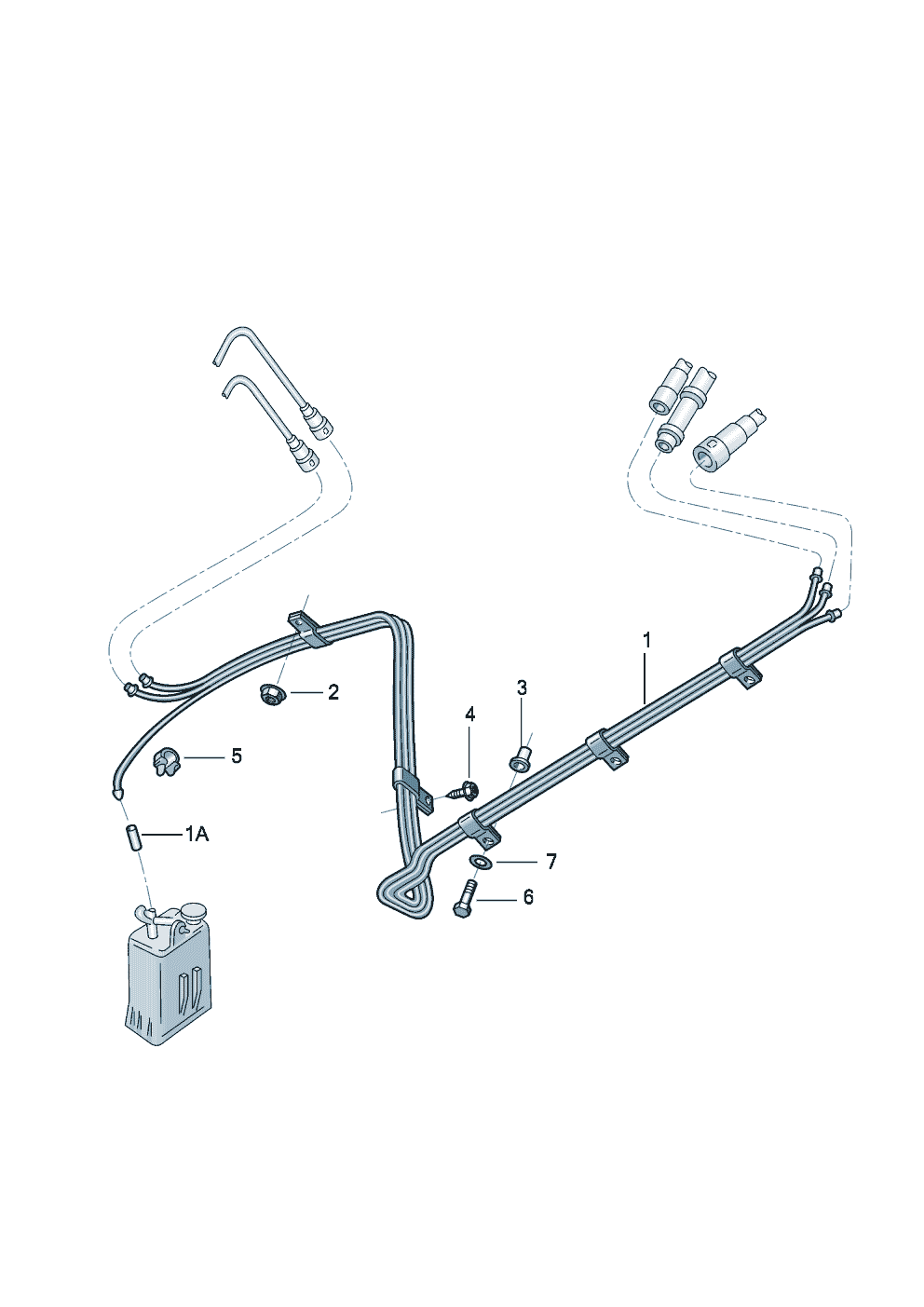 1
2
3
4
5
1A
7
6