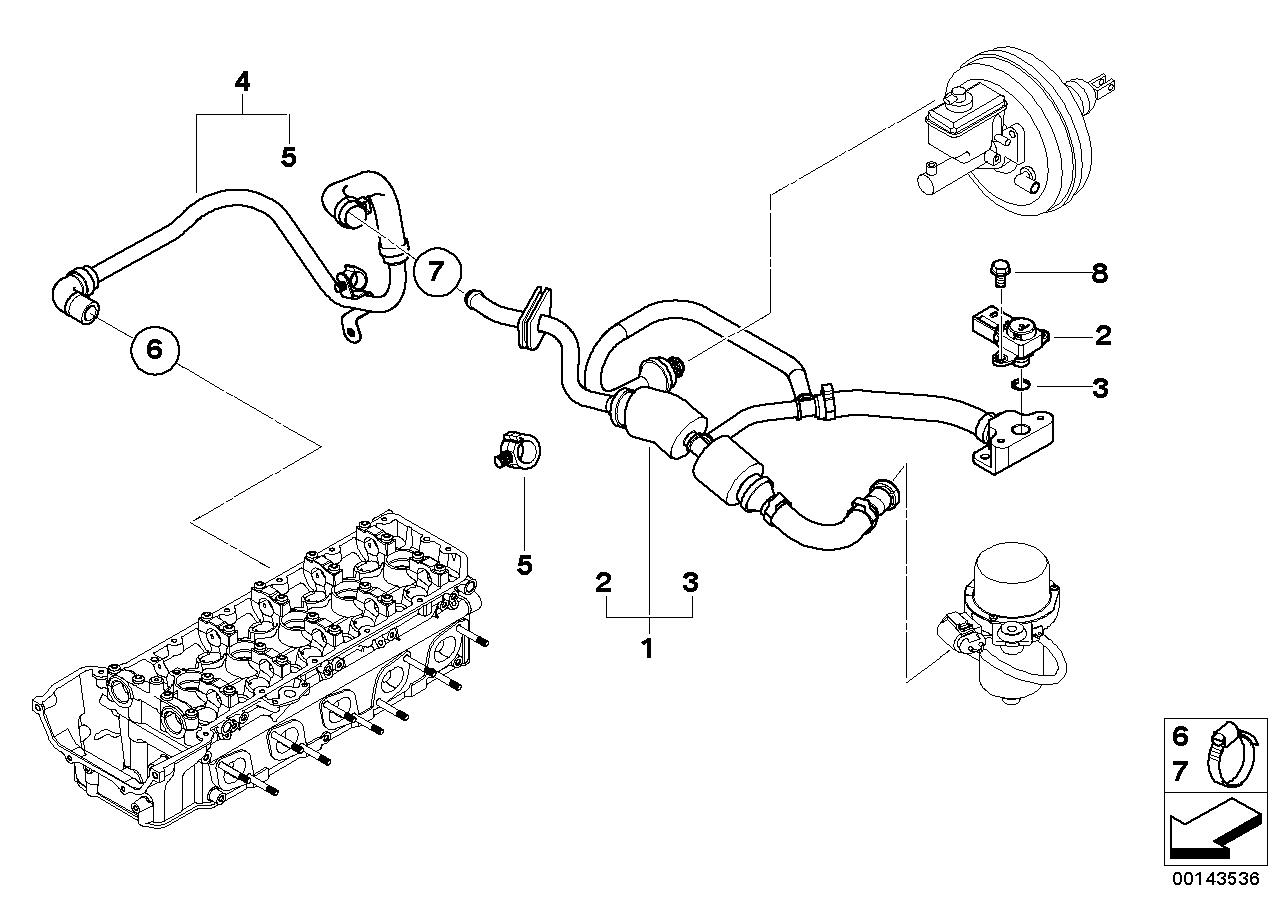 4
5
7
6
8
2
3
5
2
3
1
6
7
00143536