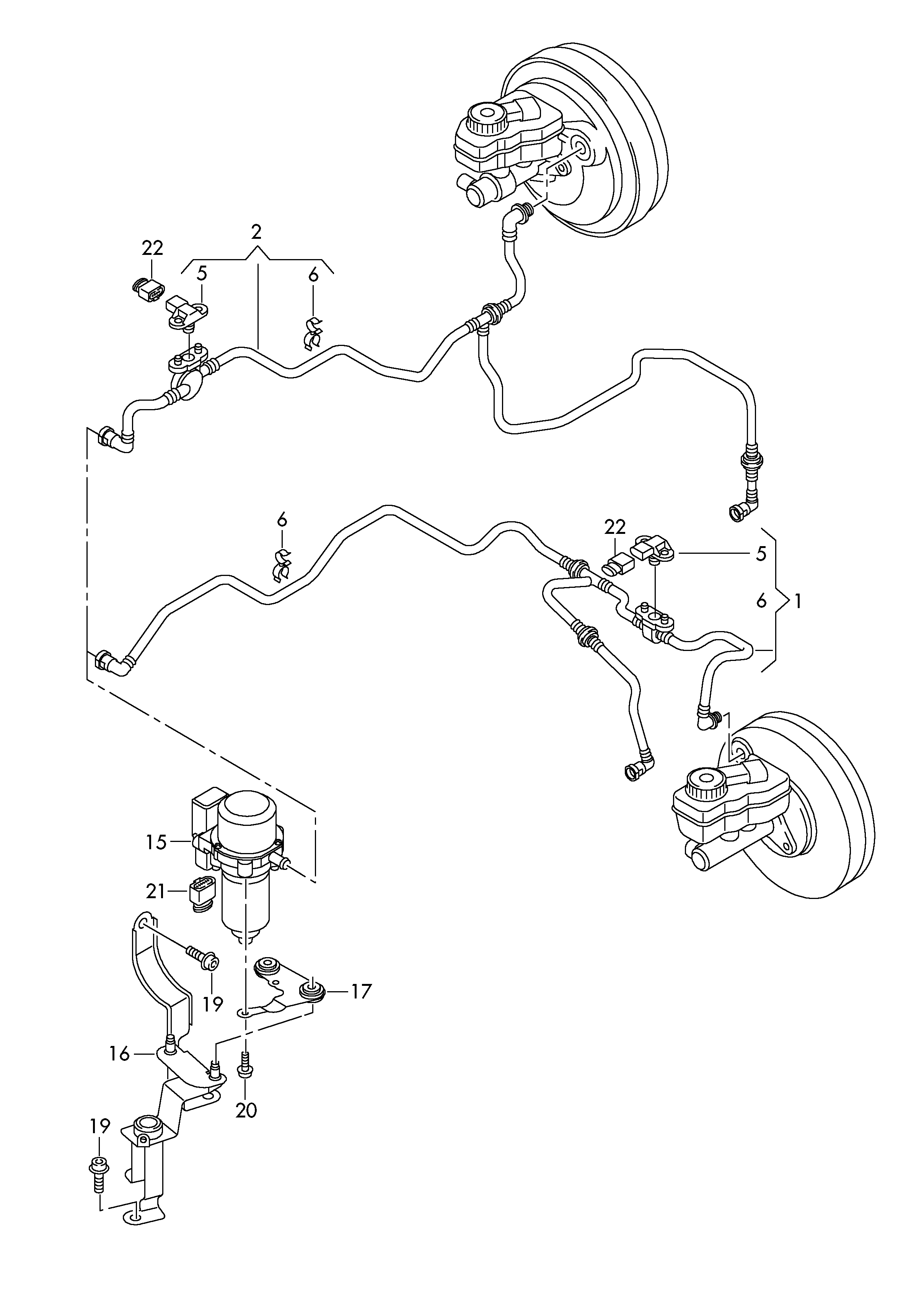 2
22
5
6
6
22
5
6
1
15
21
19
17
16
20
19