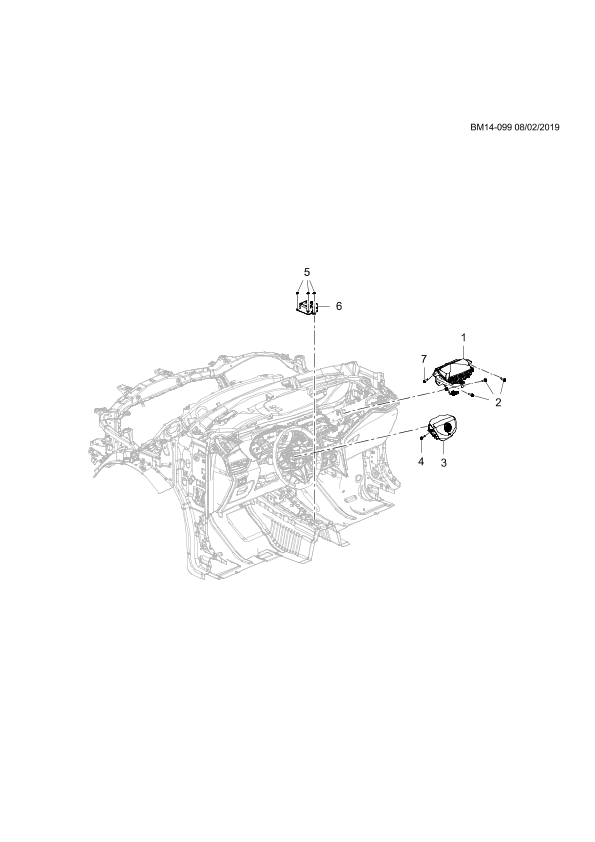 BM14-099 08/02/2019

5

6

1

7

2

4

3