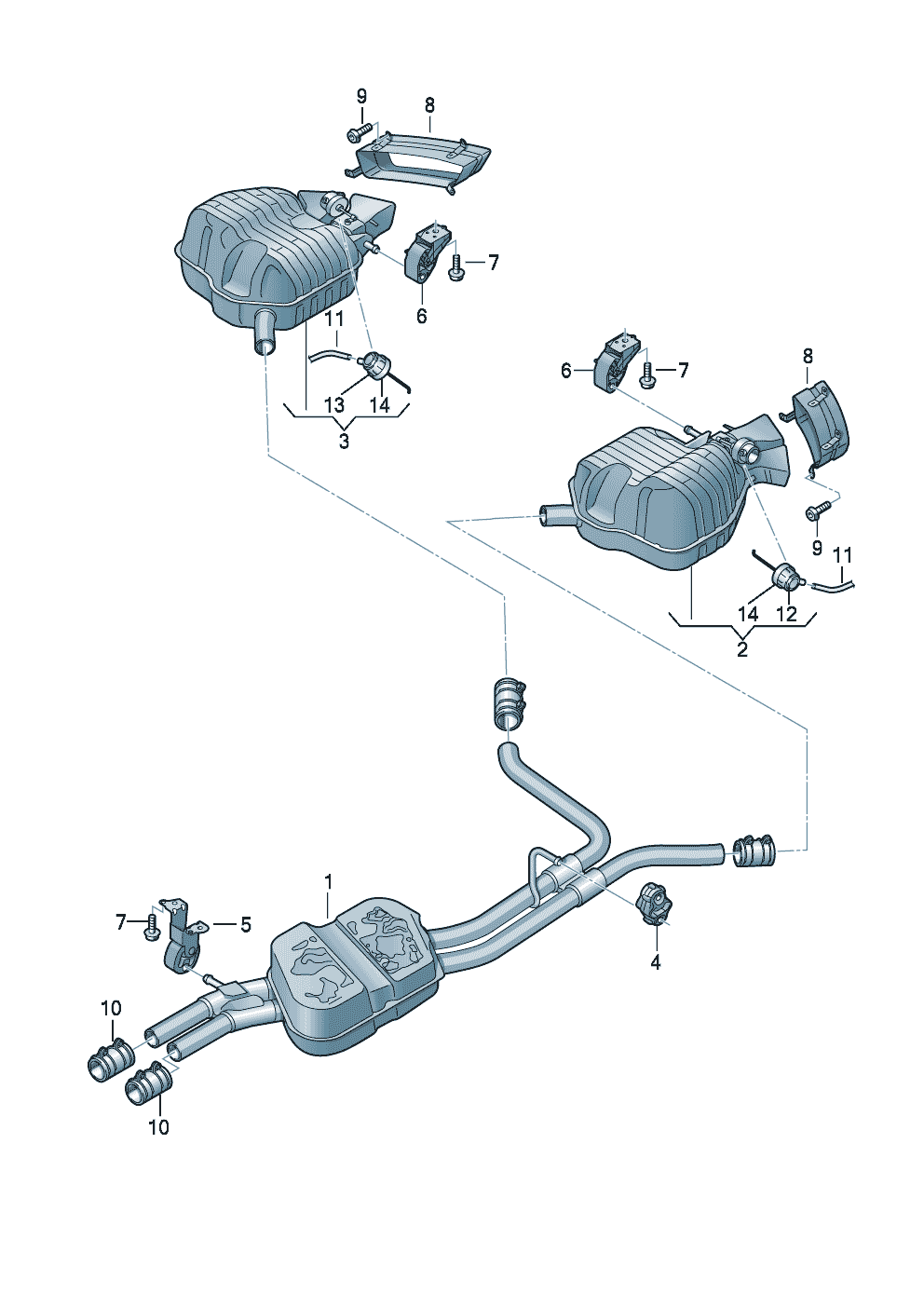 9
8
7
6
11
13
14
3
6
7
8
9
11
14
12
2
1
7
5
4
10
10