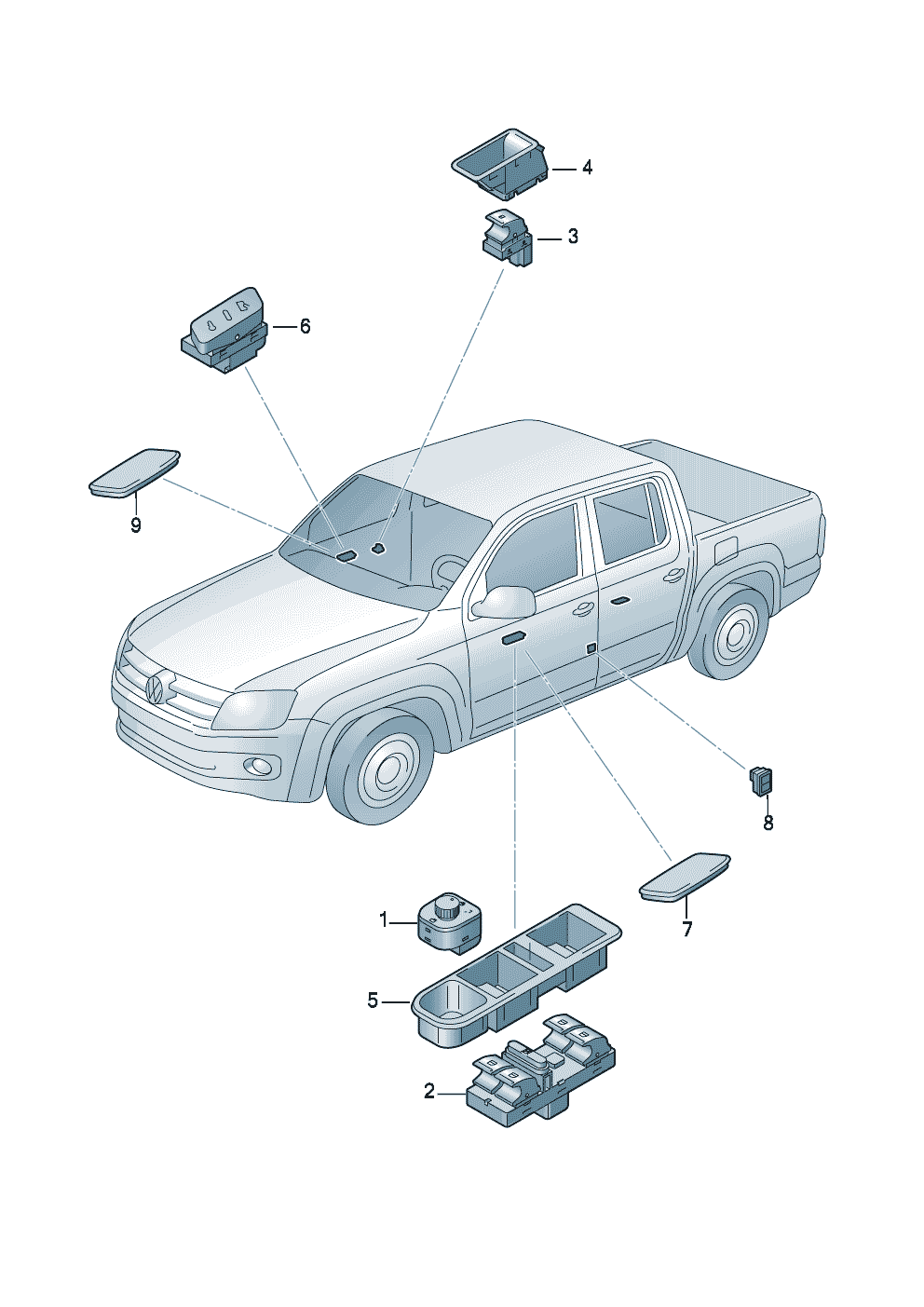 4
3
6
9
8
7
1
5
2