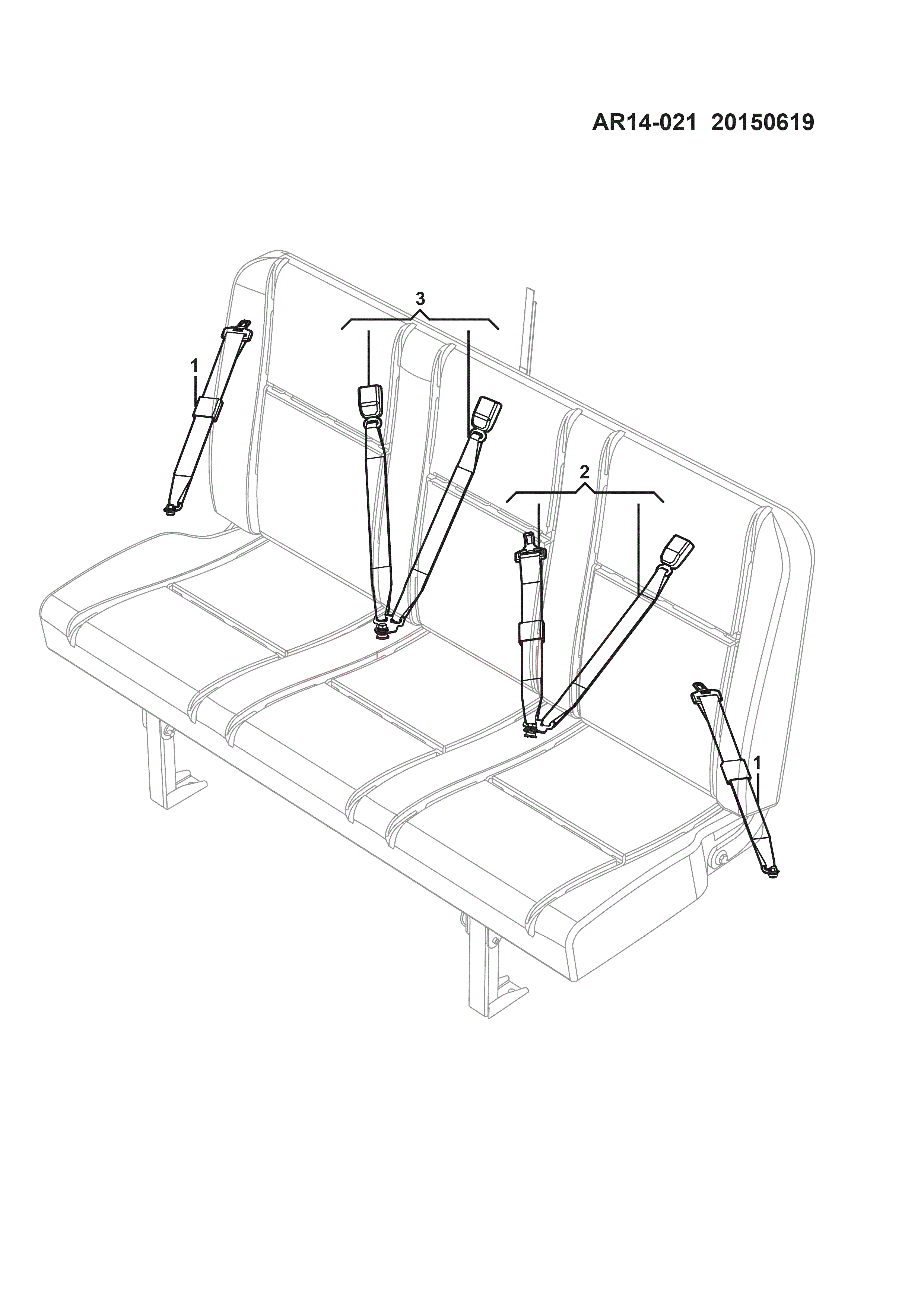 AR14-021 20150619

3

1

2

1