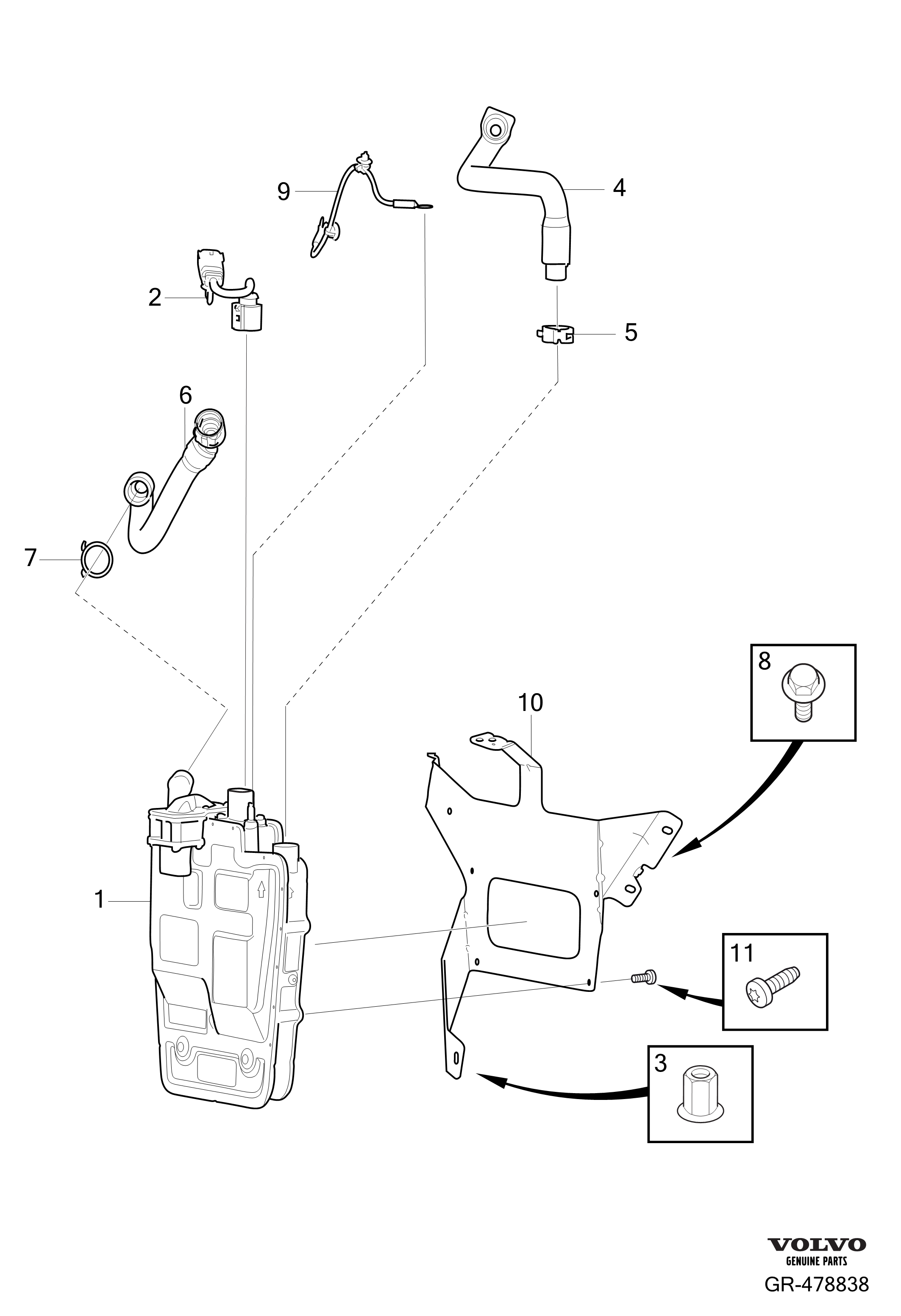 9
4
2
5
6
7
8
10
1
11
3
VOLVO
GENUINE PARTS
GR-478838