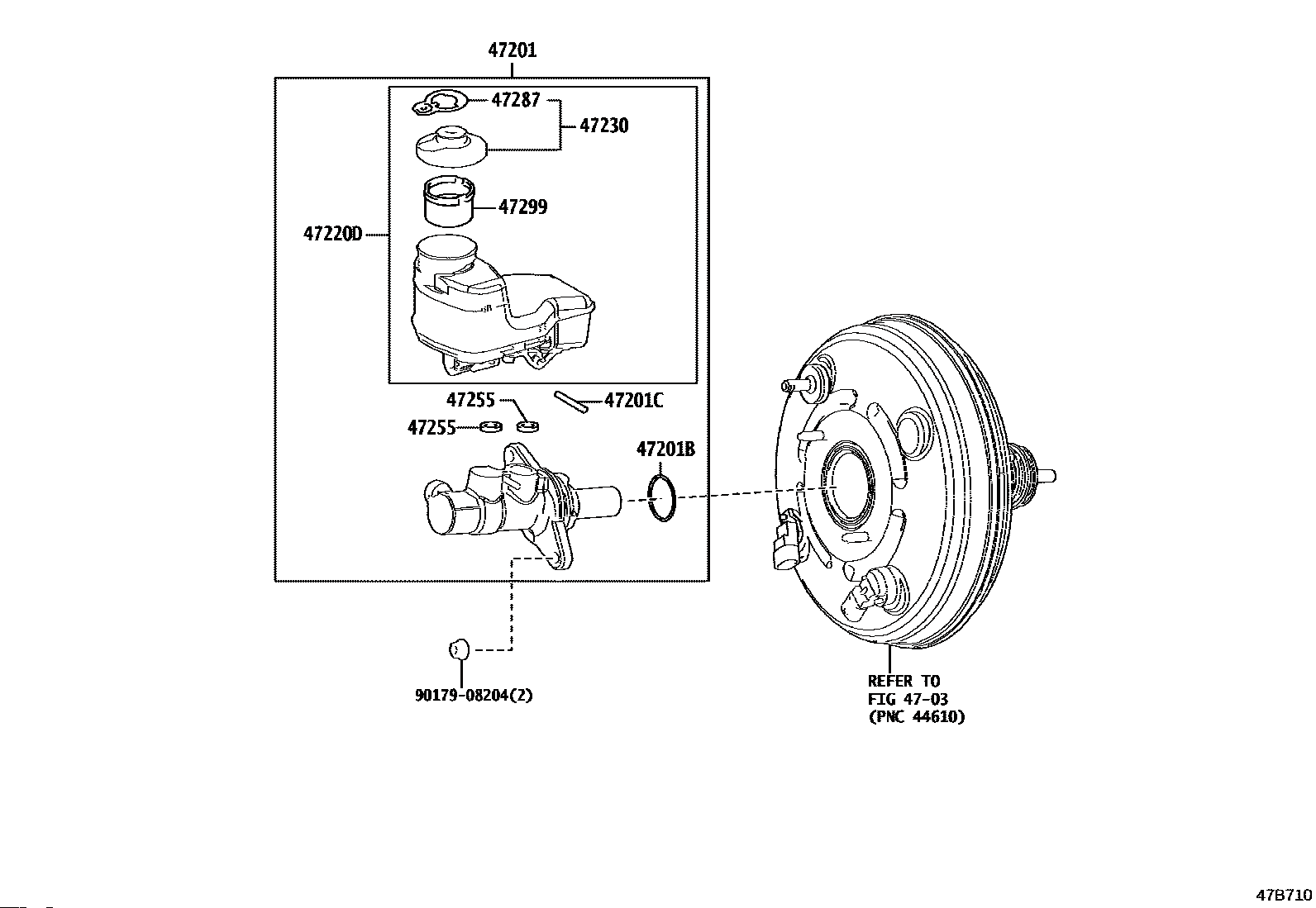 47201

47287

47230

47299

47220D

47255

47201C

47255

47201B

90179-08204(2)

REFER TO
FIG 47-03
(PNC 44610)

47B710