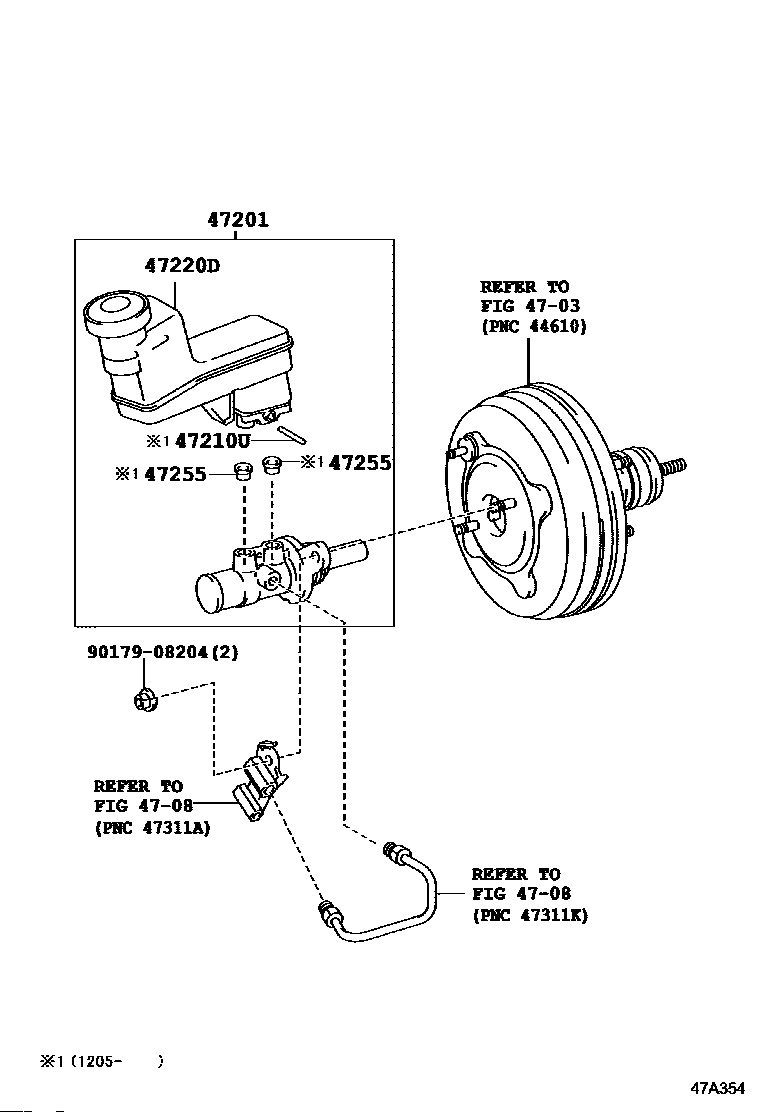 47201

47220D

REFER TO
FIG 47-03
(PNC 44610)

※1 47210U

※1 47255

※1 47255

90179-08204(2)

REFER TO
FIG 47-08
(PNC 47311A)

REFER TO
FIG 47-08
(PNC 47311K)

※1 (1205- )

47A354