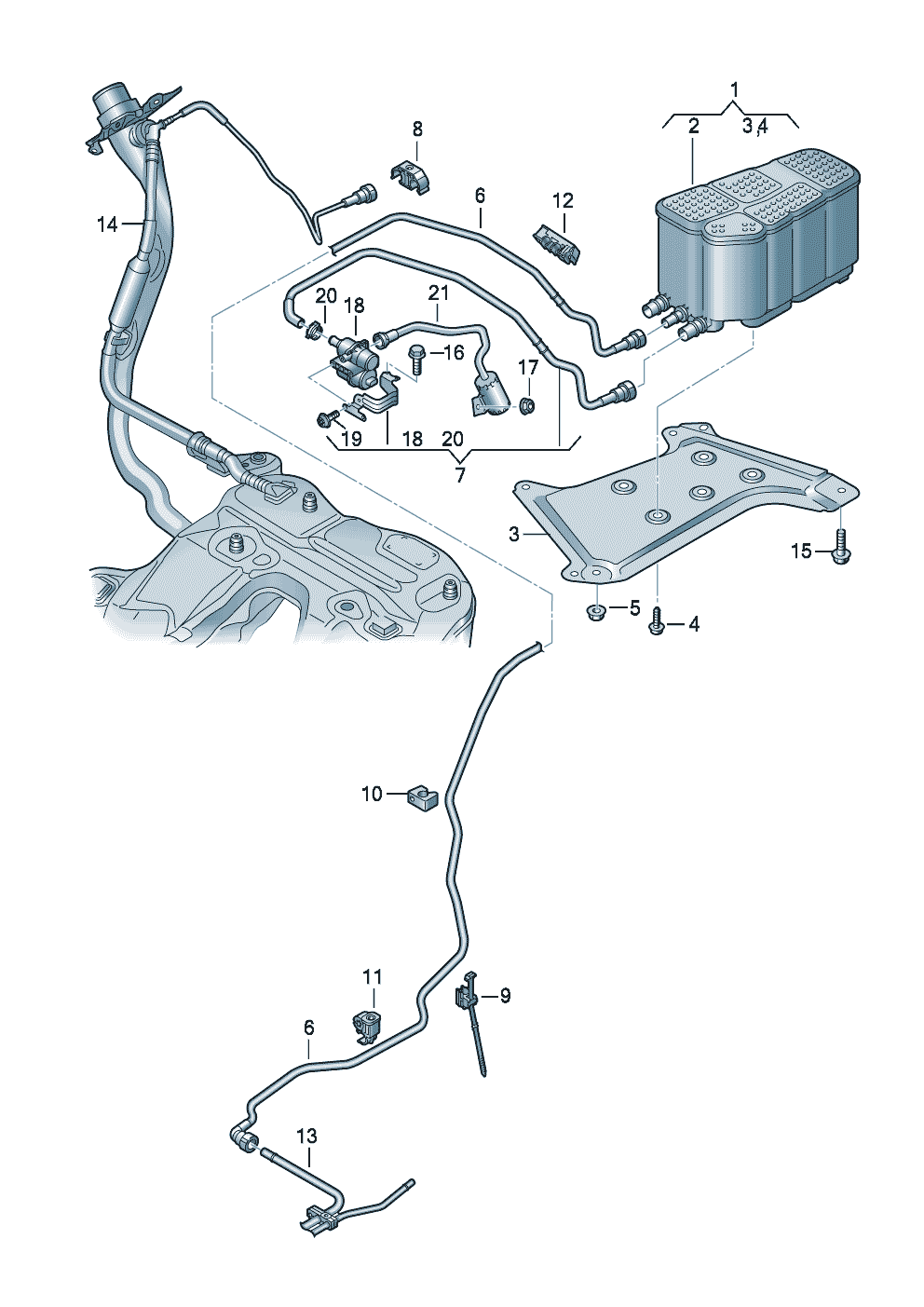 1
2
3,4
8
6
12
14
20
18
21
16
17
19
18
20
7
3
15
5
4
10
11
9
6
13