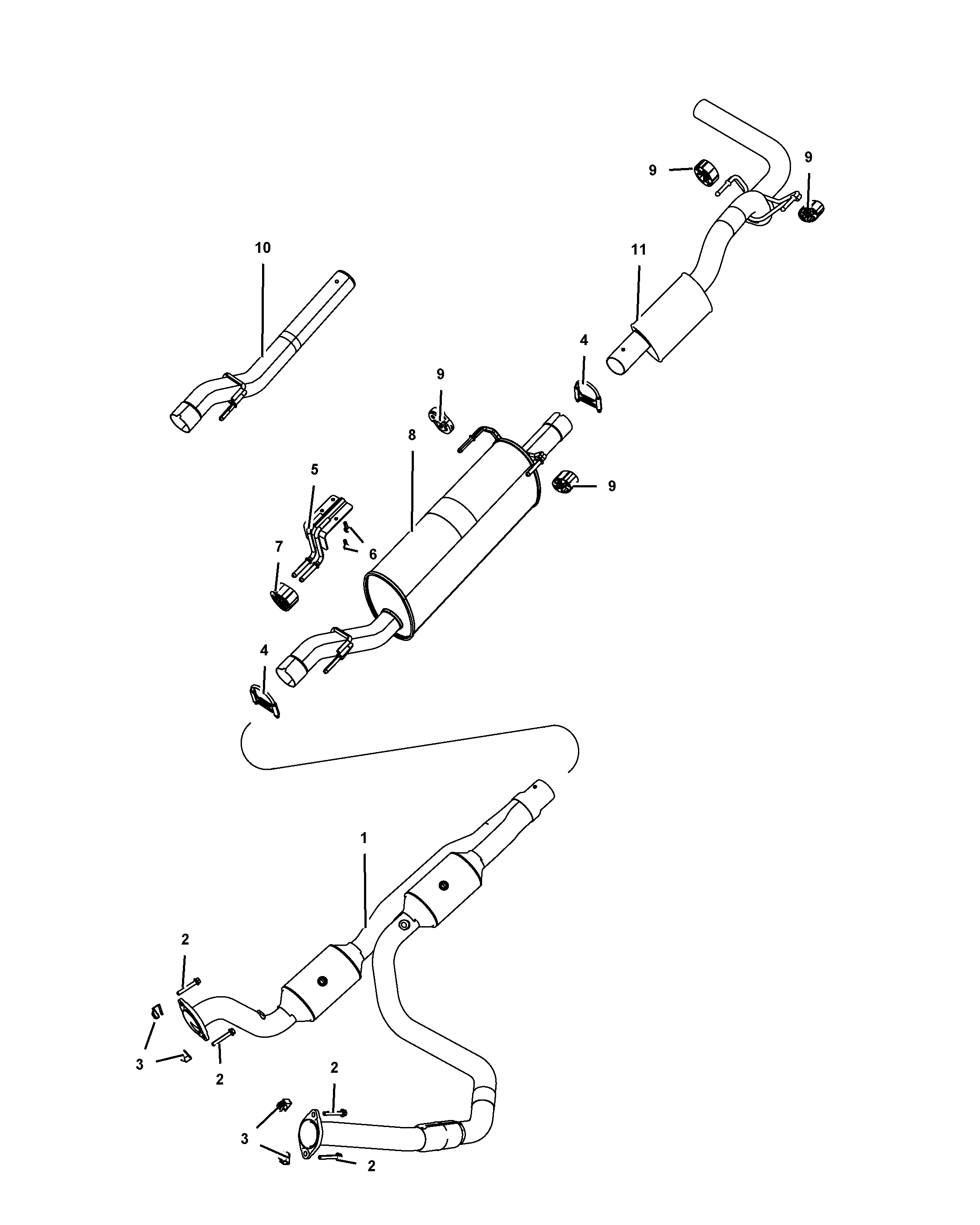 9
9
10
11
4
9
8
5
9
6
7
4
1
2
3
2
2
3
2