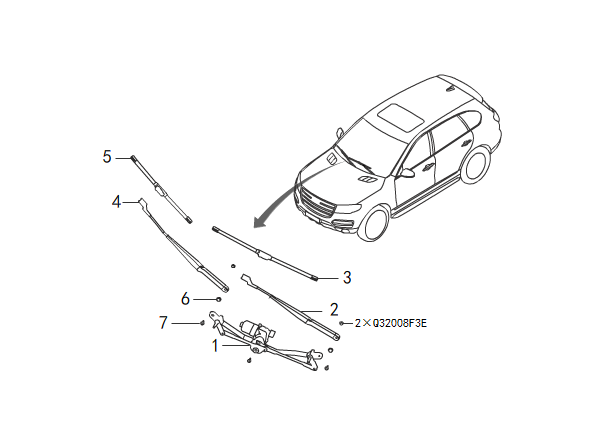 5
4
3
6
2
7
2×Q32008F3E
1