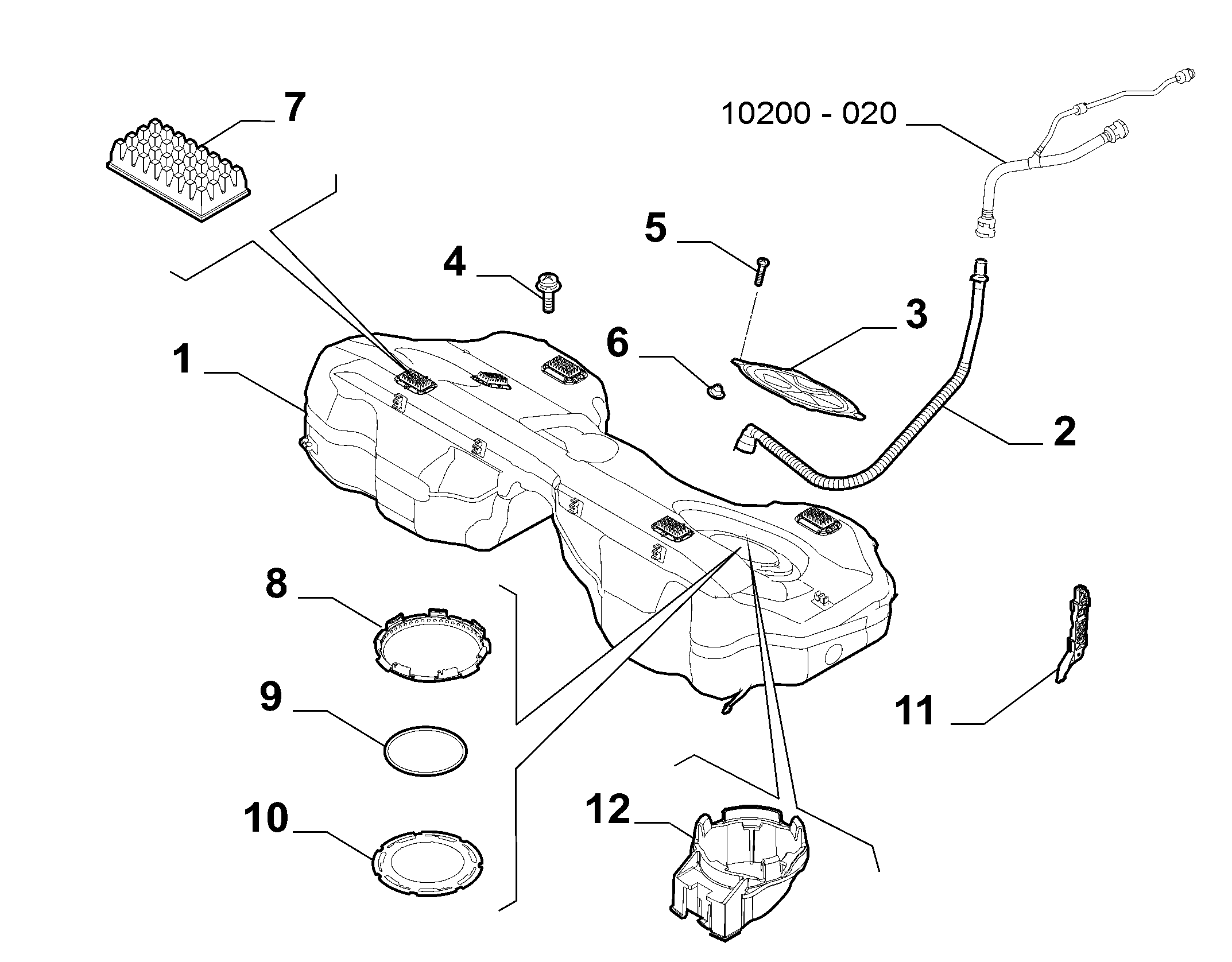 7

10200 - 020

5

4

3

6

1

2

8

9

11

10

12