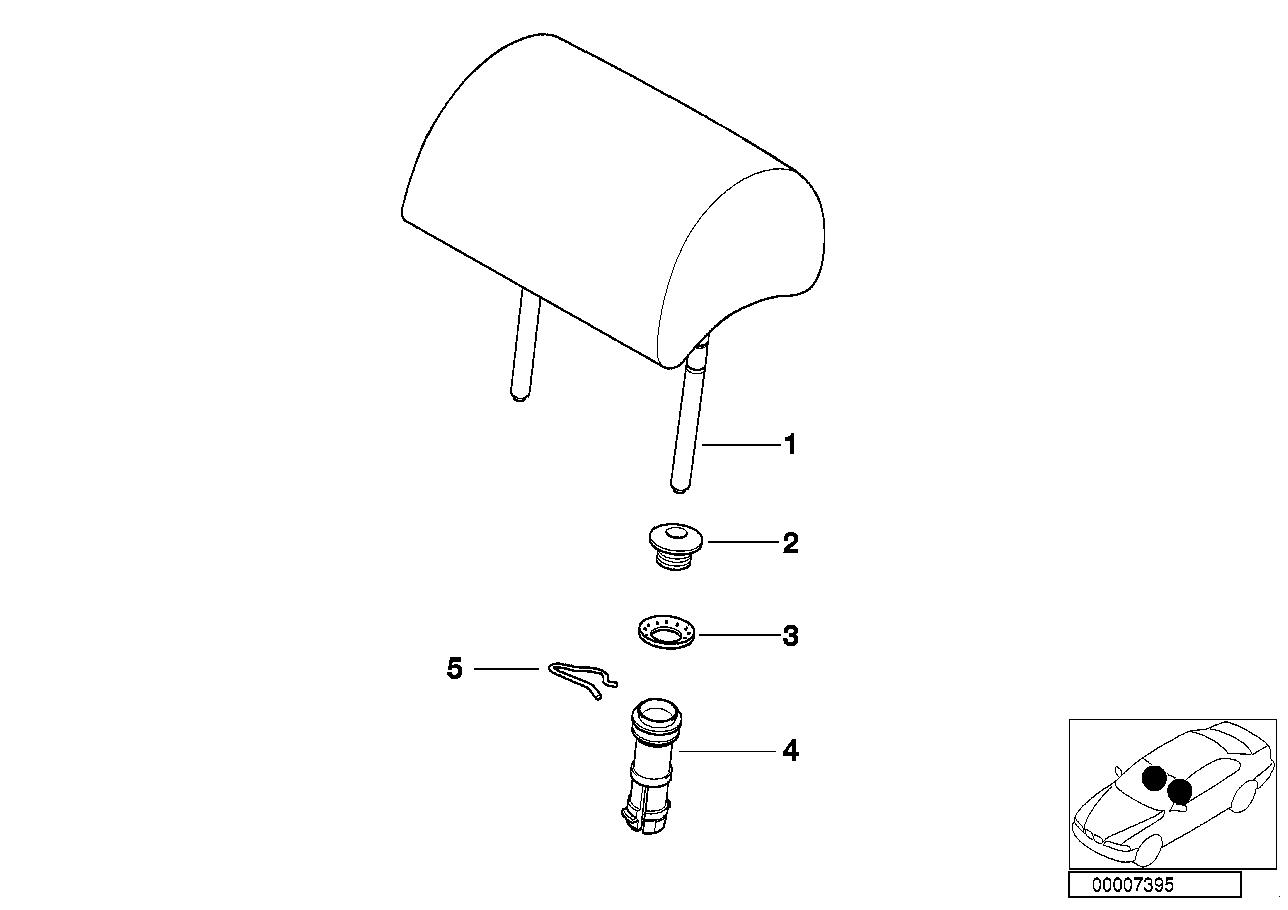 1
2
3
5
4
00007395